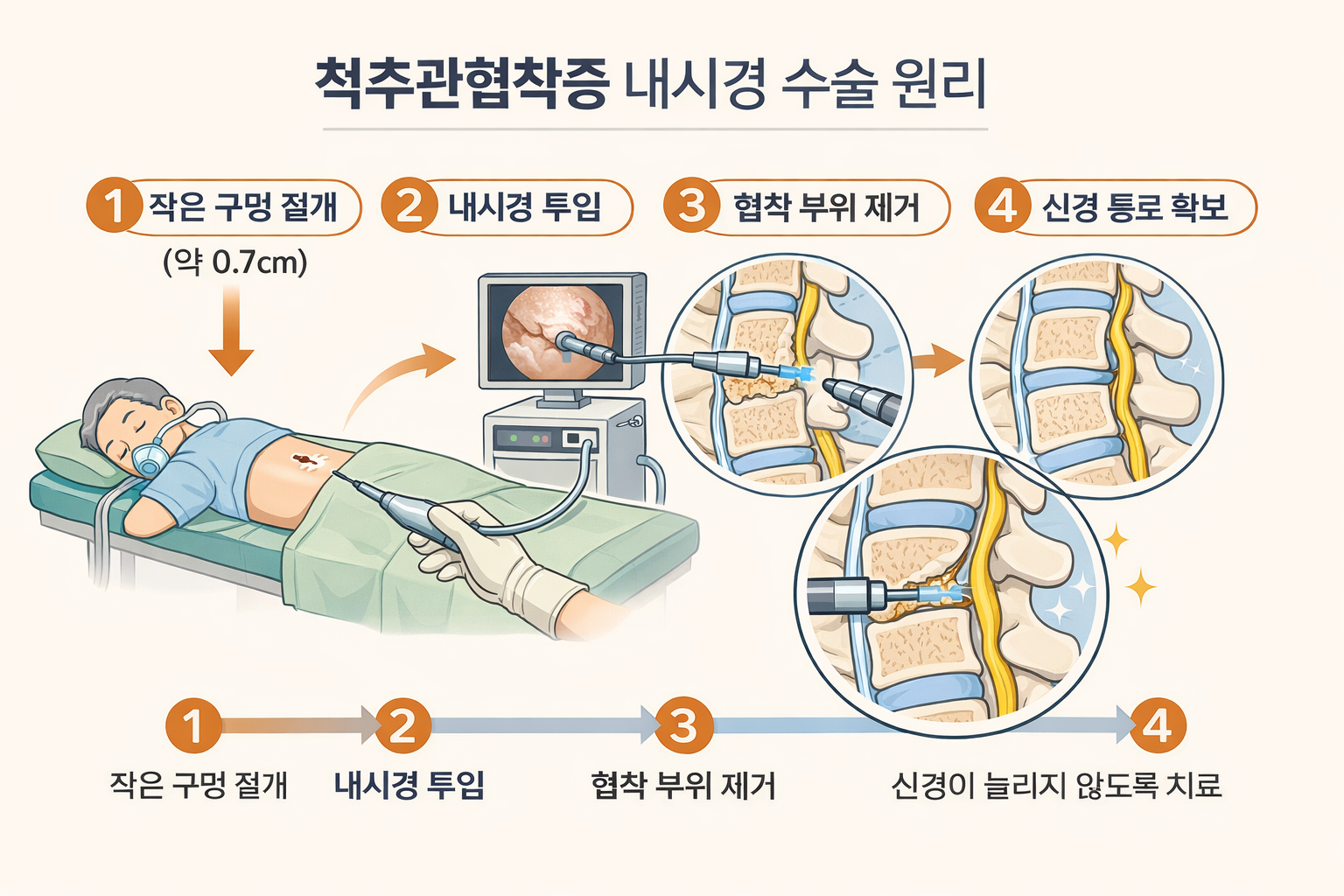 척추관협착증 내시경 수술 원리

1 작은 구멍 절개
(약 0.7cm)

2 내시경 투입

3 협착 부위 제거

4 신경 통로 확보

1 작은 구멍 절개

2 내시경 투입

3 협착 부위 제거

4 신경이 눌리지 않도록 치료