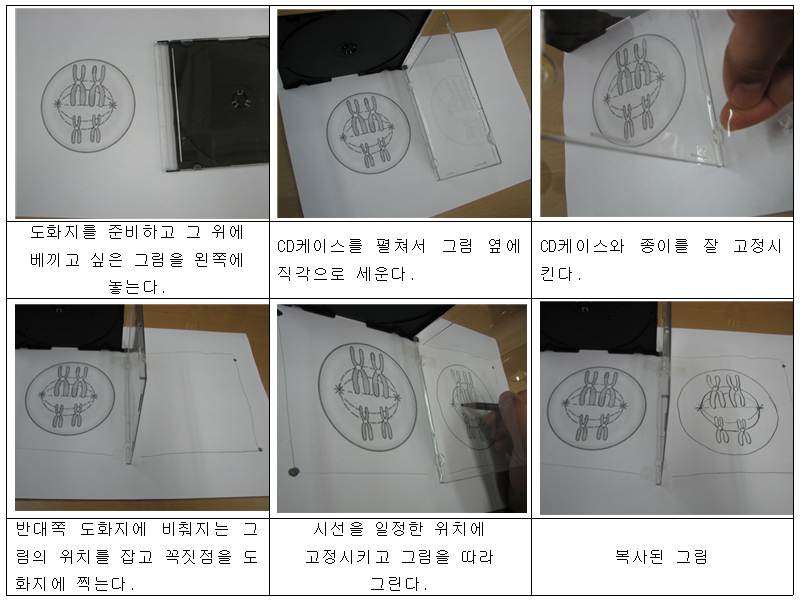 | | | |
|---|---|---|
| 도화지를 준비하고 그 위에 베끼고 싶은 그림을 왼쪽에 놓는다. | CD케이스를 펼쳐서 그림 옆에 직각으로 세운다. | CD케이스와 종이를 잘 고정시킨다. |
| 반대쪽 도화지에 비춰지는 그림의 위치를 잡고 꼭짓점을 도화지에 찍는다. | 시선을 일정한 위치에 고정시키고 그림을 따라 그린다. | 복사된 그림 |