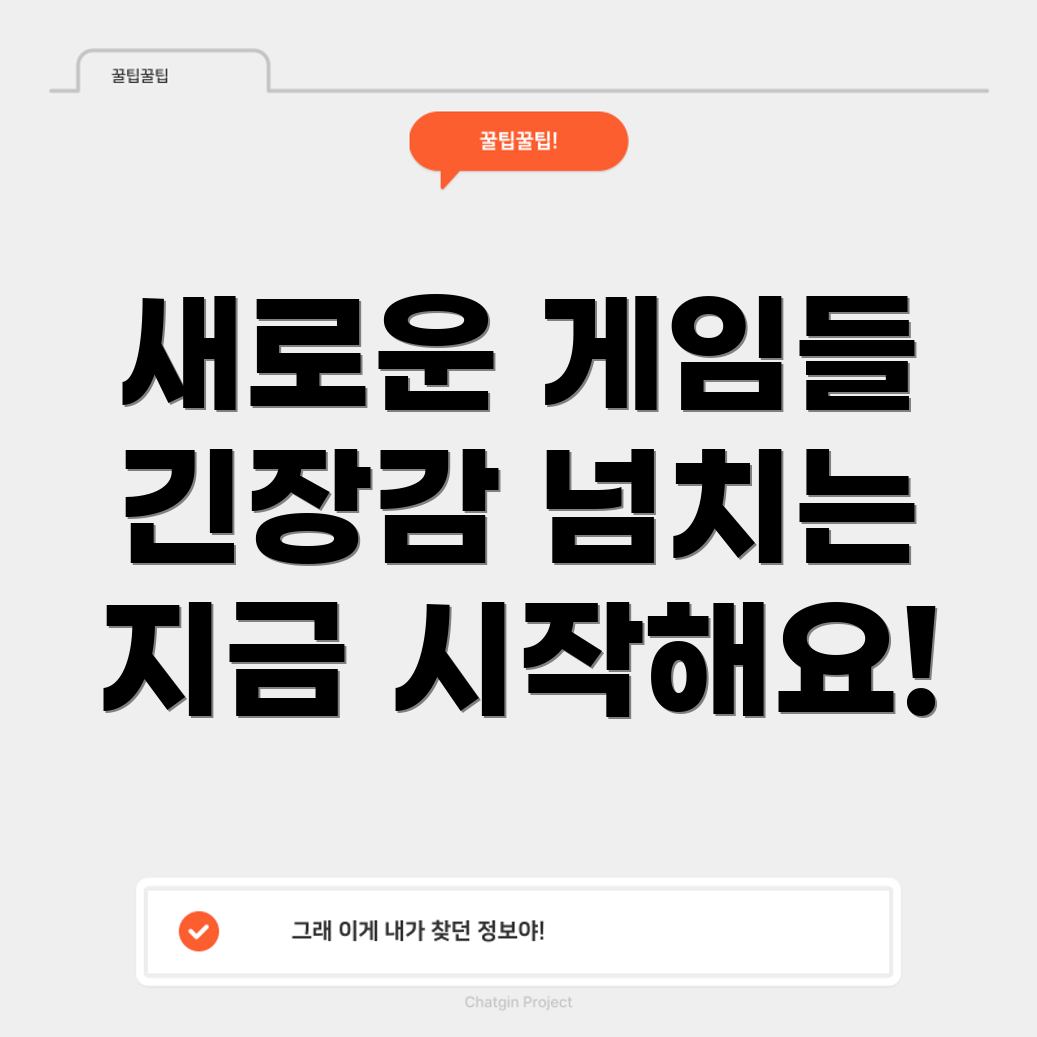 꿀팁꿀팁

꿀팁꿀팁!

새로운 게임들
긴장감 넘치는
지금 시작해요!

그래 이게 내가 찾던 정보야!

Chatgin Project