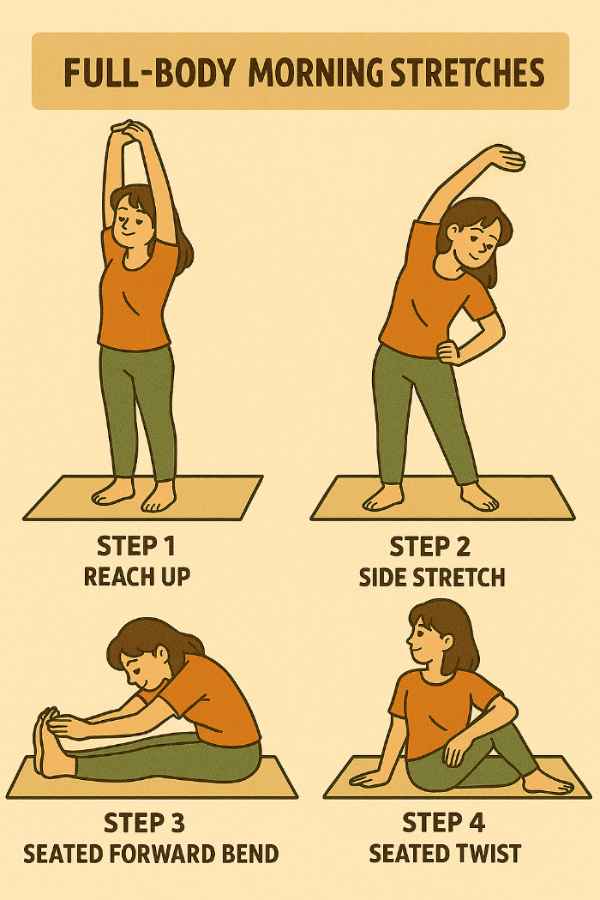 FULL-BODY MORNING STRETCHES

STEP 1
REACH UP

STEP 2
SIDE STRETCH

STEP 3
SEATED FORWARD BEND

STEP 4
SEATED TWIST