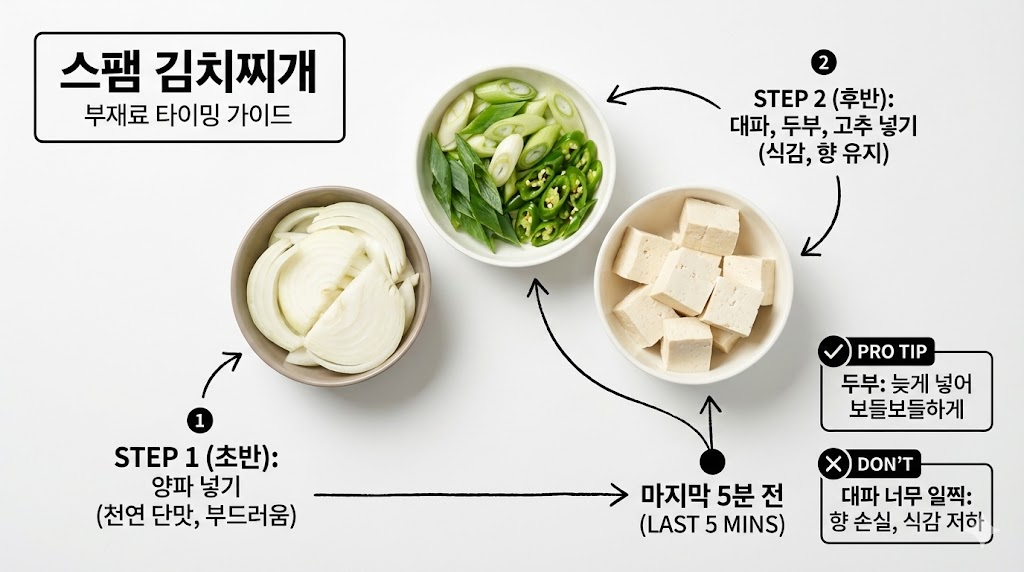 스팸 김치찌개
부재료 타이밍 가이드

2
STEP 2 (후반):
대파, 두부, 고추 넣기
(식감, 향 유지)

1
STEP 1 (초반):
양파 넣기
(천연 단맛, 부드러움)

마지막 5분 전
(LAST 5 MINS)

PRO TIP
두부: 늦게 넣어 보들보들하게

DON'T
대파 너무 일찍: 향 손실, 식감 저하