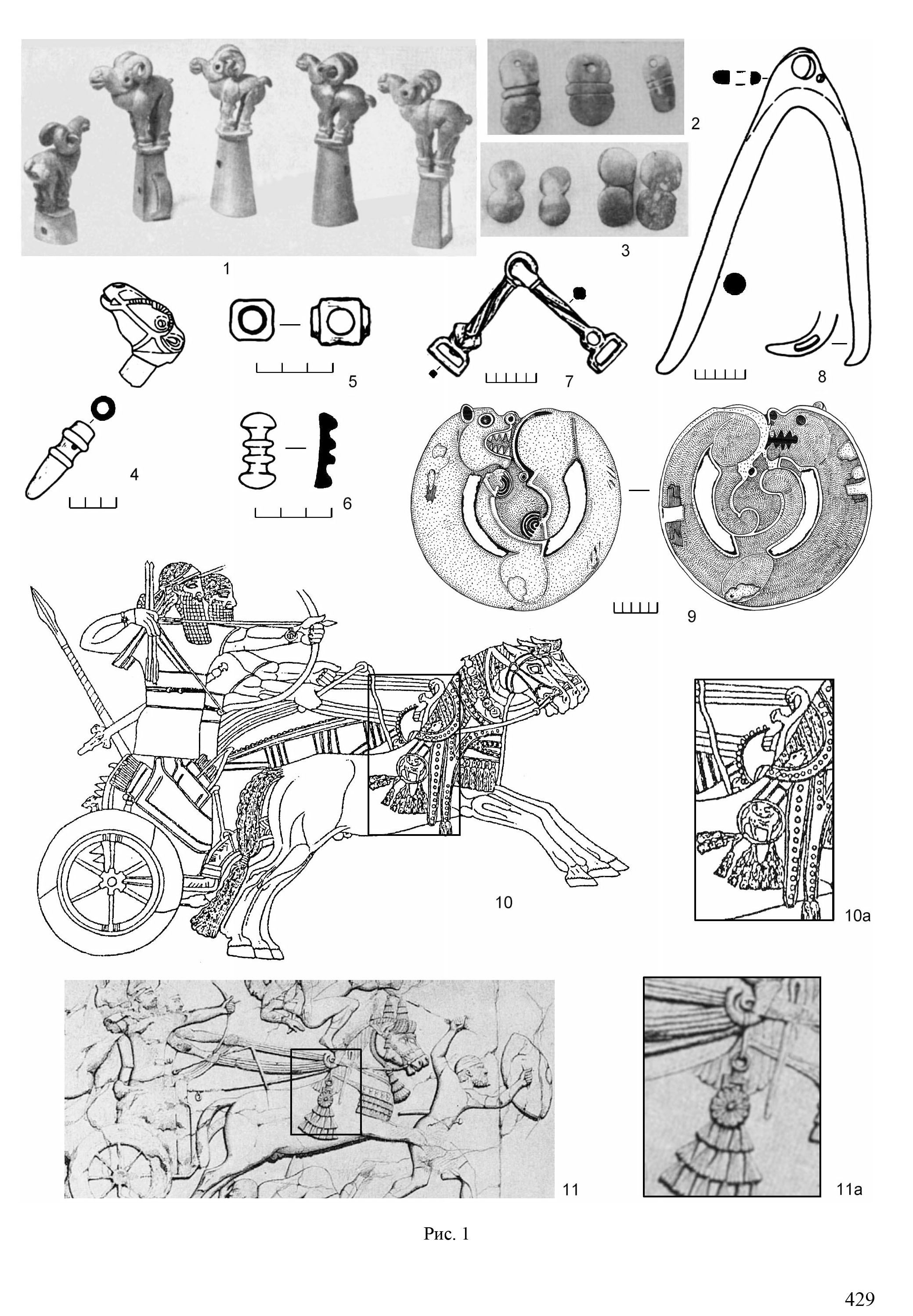 2

3

1

5

7

8

4

6

9

10

10a

11

11a

Рис. 1

429