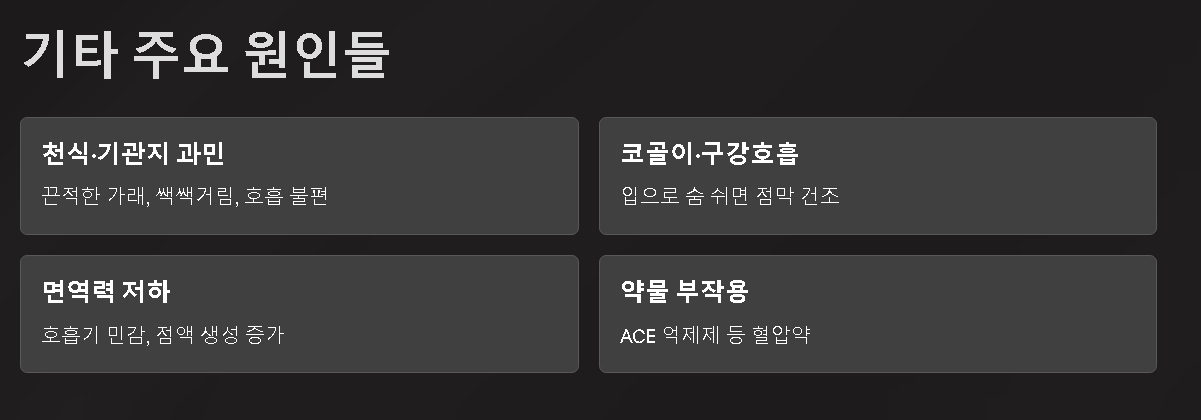 기타 주요 원인들

천식·기관지 과민

끈적한 가래, 쌕쌕거림, 호흡 불편

코골이·구강호흡

입으로 숨 쉬면 점막 건조

면역력 저하

호흡기 민감, 점액 생성 증가

약물 부작용

ACE 억제제 등 혈압약