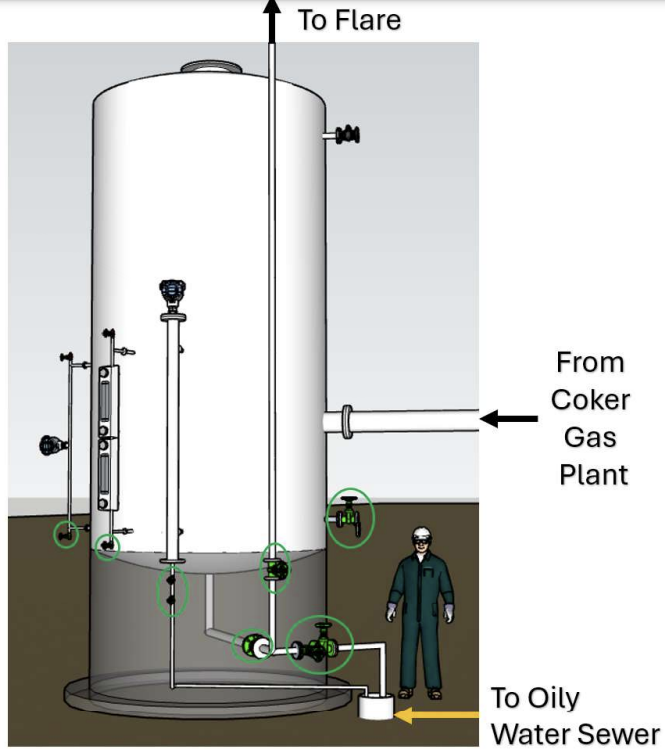 To Flare

From Coker Gas Plant

To Oily Water Sewer