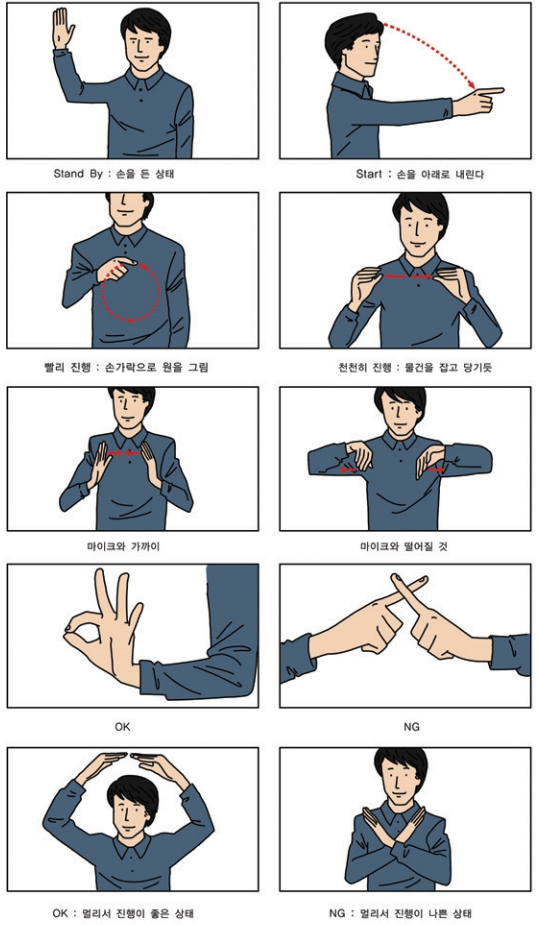 Stand By : 손을 든 상태

Start : 손을 아래로 내린다

빨리 진행 : 손가락으로 원을 그림

천천히 진행 : 물건을 잡고 당기듯

마이크와 가까이

마이크와 떨어질 것

OK

NG

OK : 멀리서 진행이 좋은 상태

NG : 멀리서 진행이 나쁜 상태