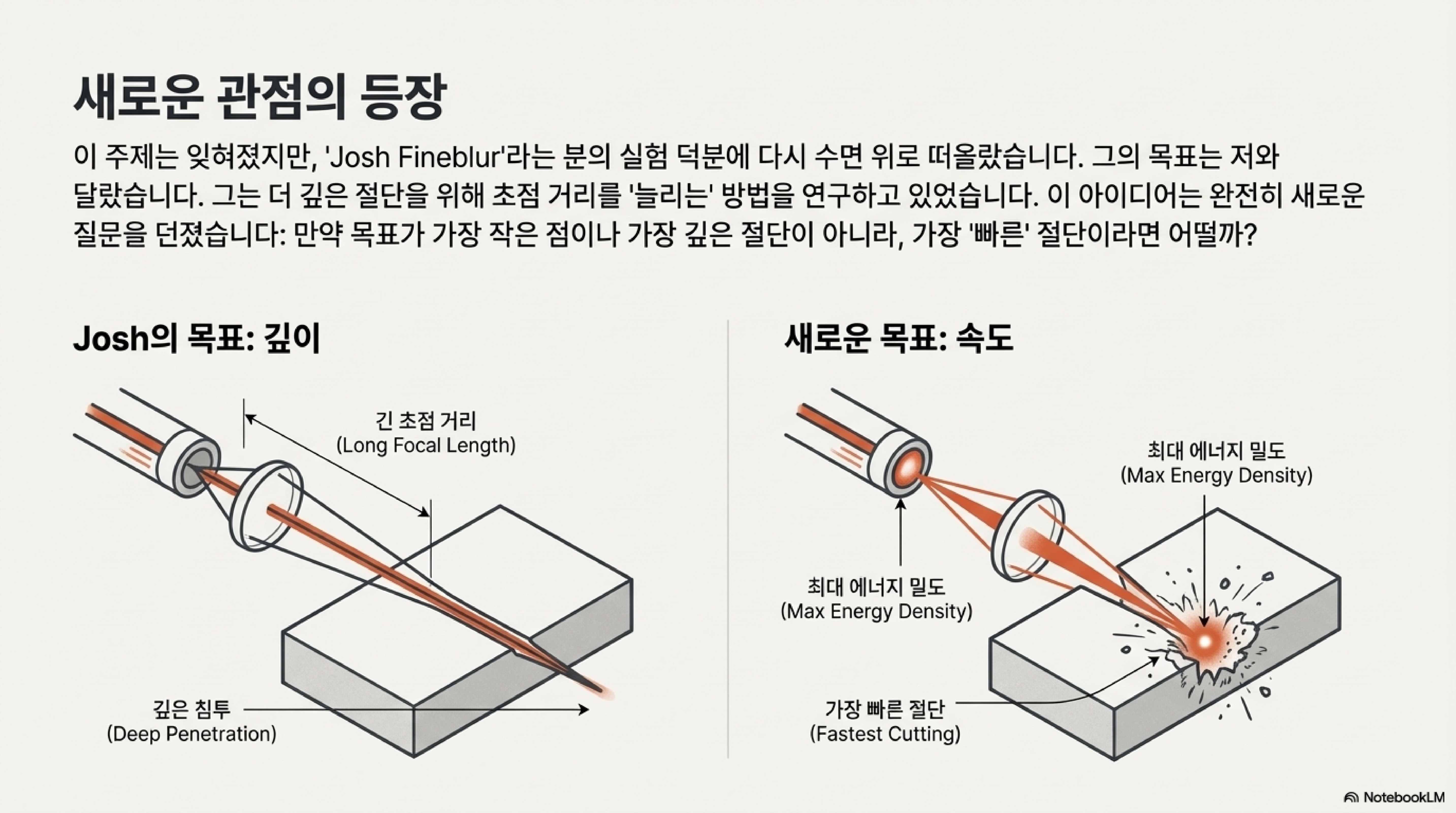 새로운 관점의 등장

이 주제는 잊혀졌지만, 'Josh Fineblur'라는 분의 실험 덕분에 다시 수면 위로 떠올랐습니다. 그의 목표는 저와 달랐습니다. 그는 더 깊은 절단을 위해 초점 거리를 '늘리는' 방법을 연구하고 있었습니다. 이 아이디어는 완전히 새로운 질문을 던졌습니다: 만약 목표가 가장 작은 점이나 가장 깊은 절단이 아니라, 가장 '빠른' 절단이라면 어떨까?

Josh의 목표: 깊이

긴 초점 거리
(Long Focal Length)

깊은 침투
(Deep Penetration)

새로운 목표: 속도

최대 에너지 밀도
(Max Energy Density)

최대 에너지 밀도
(Max Energy Density)

가장 빠른 절단
(Fastest Cutting)

NotebookLM