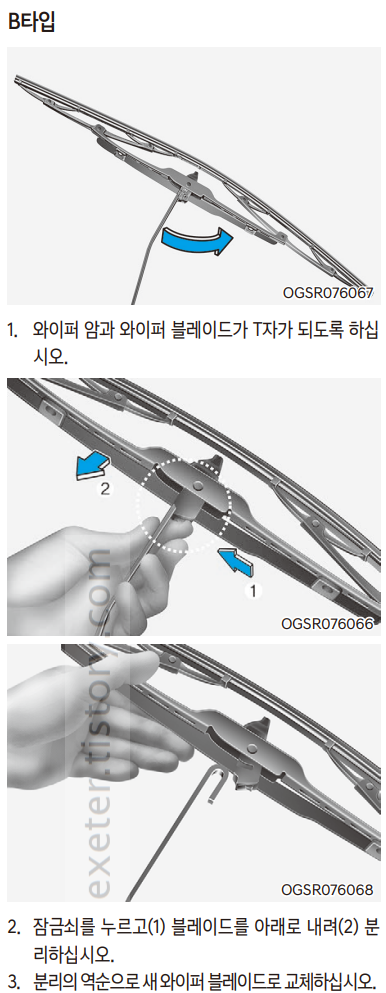 B타입

OGSR076067

1. 와이퍼 암과 와이퍼 블레이드가 T자가 되도록 하십시오.

2

1

OGSR076066

exeter.tistory.com

OGSR076068

2. 잠금쇠를 누르고(1) 블레이드를 아래로 내려(2) 분리하십시오.

3. 분리의 역순으로 새 와이퍼 블레이드로 교체하십시오.