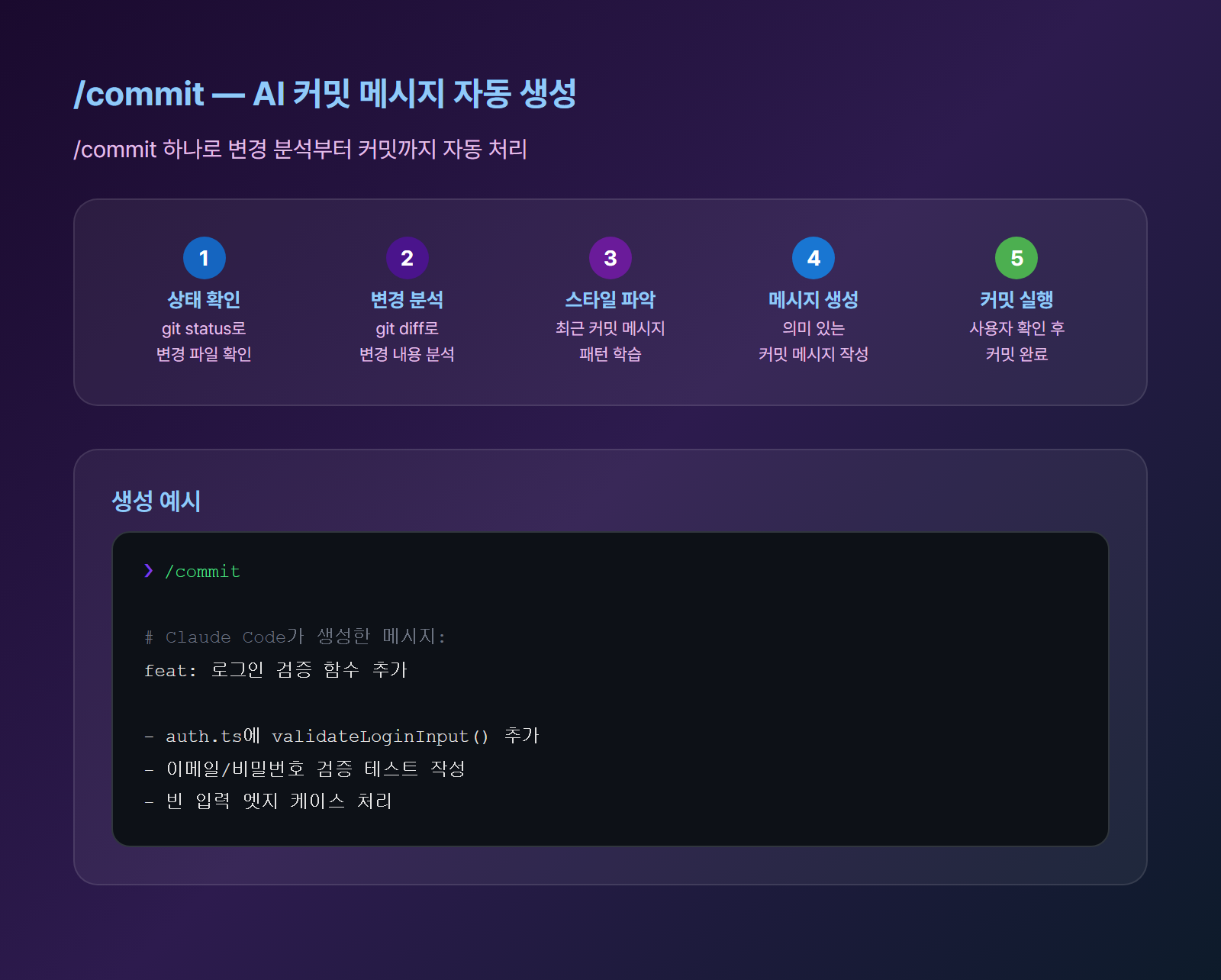 /commit — AI 커밋 메시지 자동 생성

/commit 하나로 변경 분석부터 커밋까지 자동 처리

1
상태 확인
git status로
변경 파일 확인

2
변경 분석
git diff로
변경 내용 분석

3
스타일 파악
최근 커밋 메시지
패턴 학습

4
메시지 생성
의미 있는
커밋 메시지 작성

5
커밋 실행
사용자 확인 후
커밋 완료

생성 예시

❯ /commit

# Claude Code가 생성한 메시지:
feat: 로그인 검증 함수 추가

- auth.ts에 validateLoginInput() 추가
- 이메일/비밀번호 검증 테스트 작성
- 빈 입력 엣지 케이스 처리