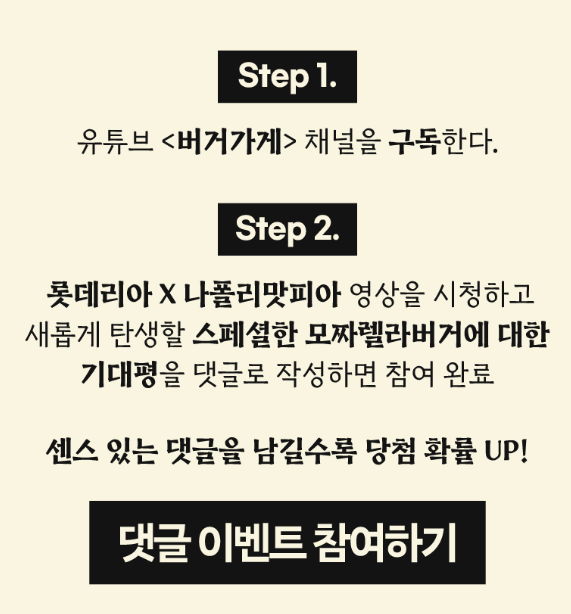 Step 1.

유튜브 <버거가게> 채널을 구독한다.

Step 2.

롯데리아 X 나폴리맛피아 영상을 시청하고 새롭게 탄생할 스페셜한 모짜렐라버거에 대한 기대평을 댓글로 작성하면 참여 완료

센스 있는 댓글을 남길수록 당첨 확률 UP!

댓글 이벤트 참여하기