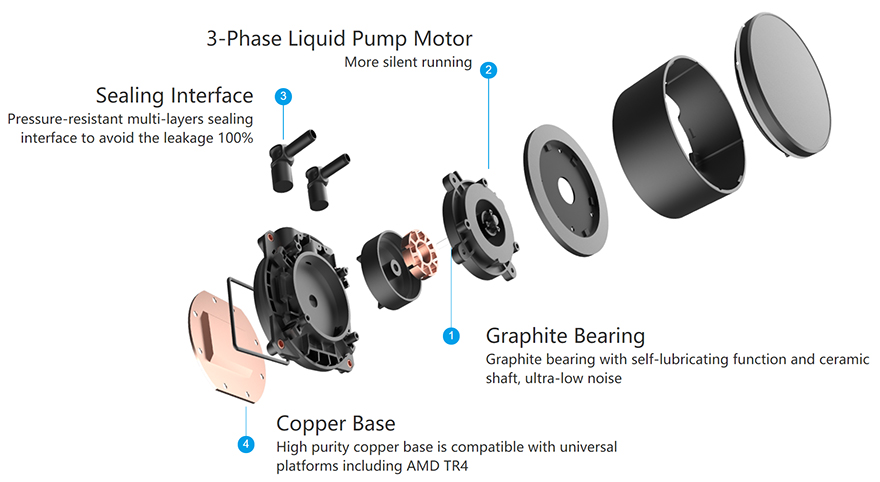 3-Phase Liquid Pump Motor
More silent running

2

Sealing Interface
Pressure-resistant multi-layers sealing interface to avoid the leakage 100%

3

1

Graphite Bearing
Graphite bearing with self-lubricating function and ceramic shaft, ultra-low noise

4

Copper Base
High purity copper base is compatible with universal platforms including AMD TR4