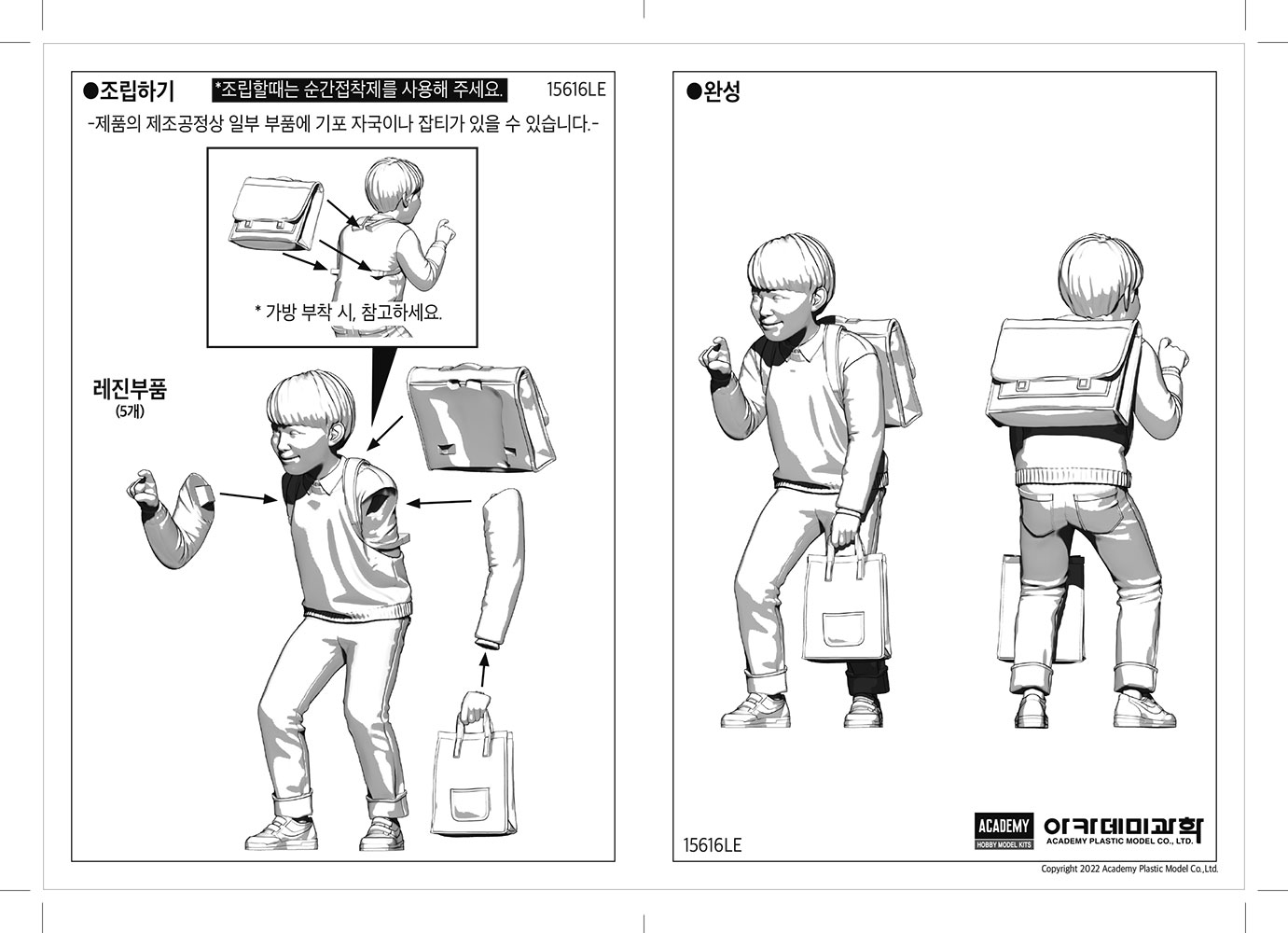 ●조립하기 *조립할때는 순간접착제를 사용해 주세요. 15616LE

-제품의 제조공정상 일부 부품에 기포 자국이나 잡티가 있을 수 있습니다.-

* 가방 부착 시, 참고하세요.

레진부품
(5개)

●완성

15616LE

ACADEMY
HOBBY MODEL KITS
아카데미과학
ACADEMY PLASTIC MODEL CO., LTD.

Copyright 2022 Academy Plastic Model Co.,Ltd.