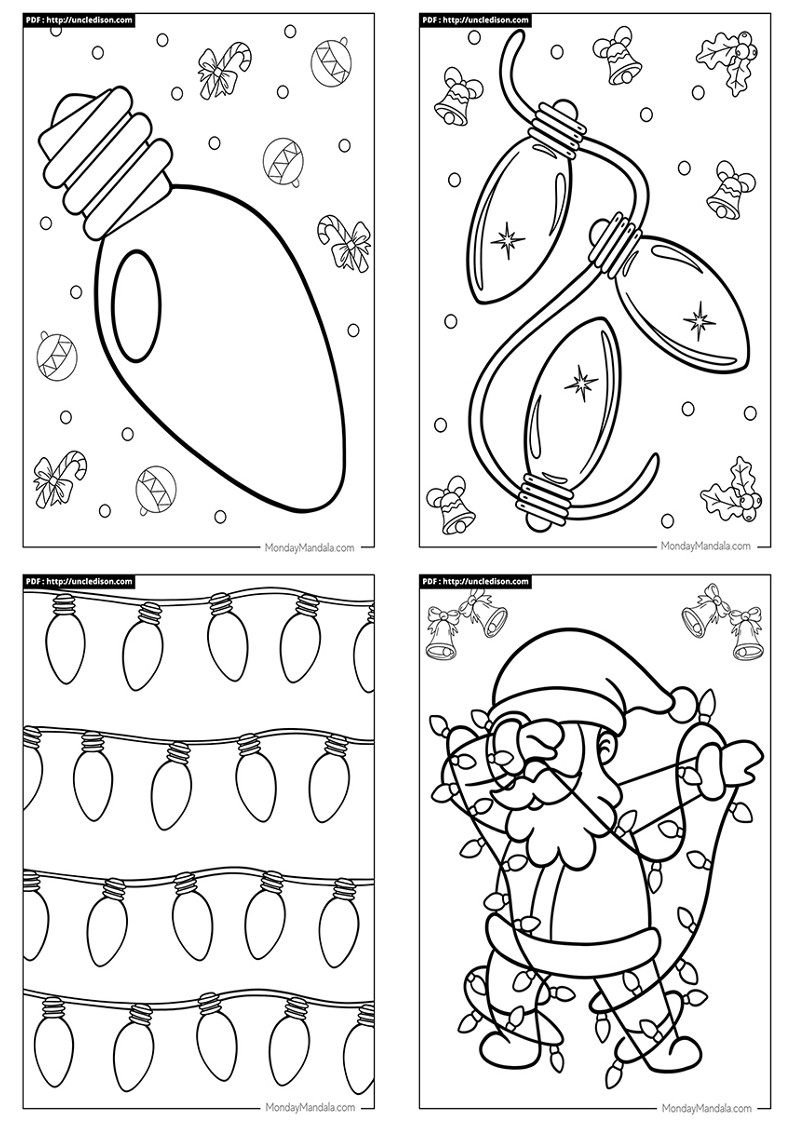 PDF : http://uncledison.com

MondayMandala.com

PDF : http://uncledison.com

MondayMandala.com

PDF : http://uncledison.com

MondayMandala.com

PDF : http://uncledison.com

MondayMandala.com