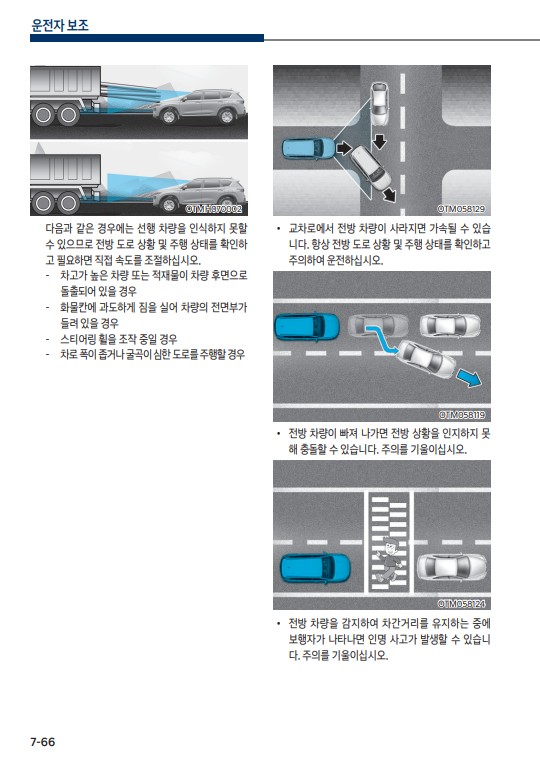 운전자 보조

OTMH070002

다음과 같은 경우에는 선행 차량을 인식하지 못할 수 있으므로 전방 도로 상황 및 주행 상태를 확인하고 필요하면 직접 속도를 조절하십시오.

- 차고가 높은 차량 또는 적재물이 차량 후면으로 돌출되어 있을 경우
- 화물칸에 과도하게 짐을 실어 차량의 전면부가 들려 있을 경우
- 스티어링 휠을 조작 중일 경우
- 차로 폭이 좁거나 굴곡이 심한 도로를 주행할 경우

OTM058129

• 교차로에서 전방 차량이 사라지면 가속될 수 있습니다. 항상 전방 도로 상황 및 주행 상태를 확인하고 주의하여 운전하십시오.

OTM058119

• 전방 차량이 빠져 나가면 전방 상황을 인지하지 못해 충돌할 수 있습니다. 주의를 기울이십시오.

OTM058124

• 전방 차량을 감지하여 차간거리를 유지하는 중에 보행자가 나타나면 인명 사고가 발생할 수 있습니다. 주의를 기울이십시오.

7-66