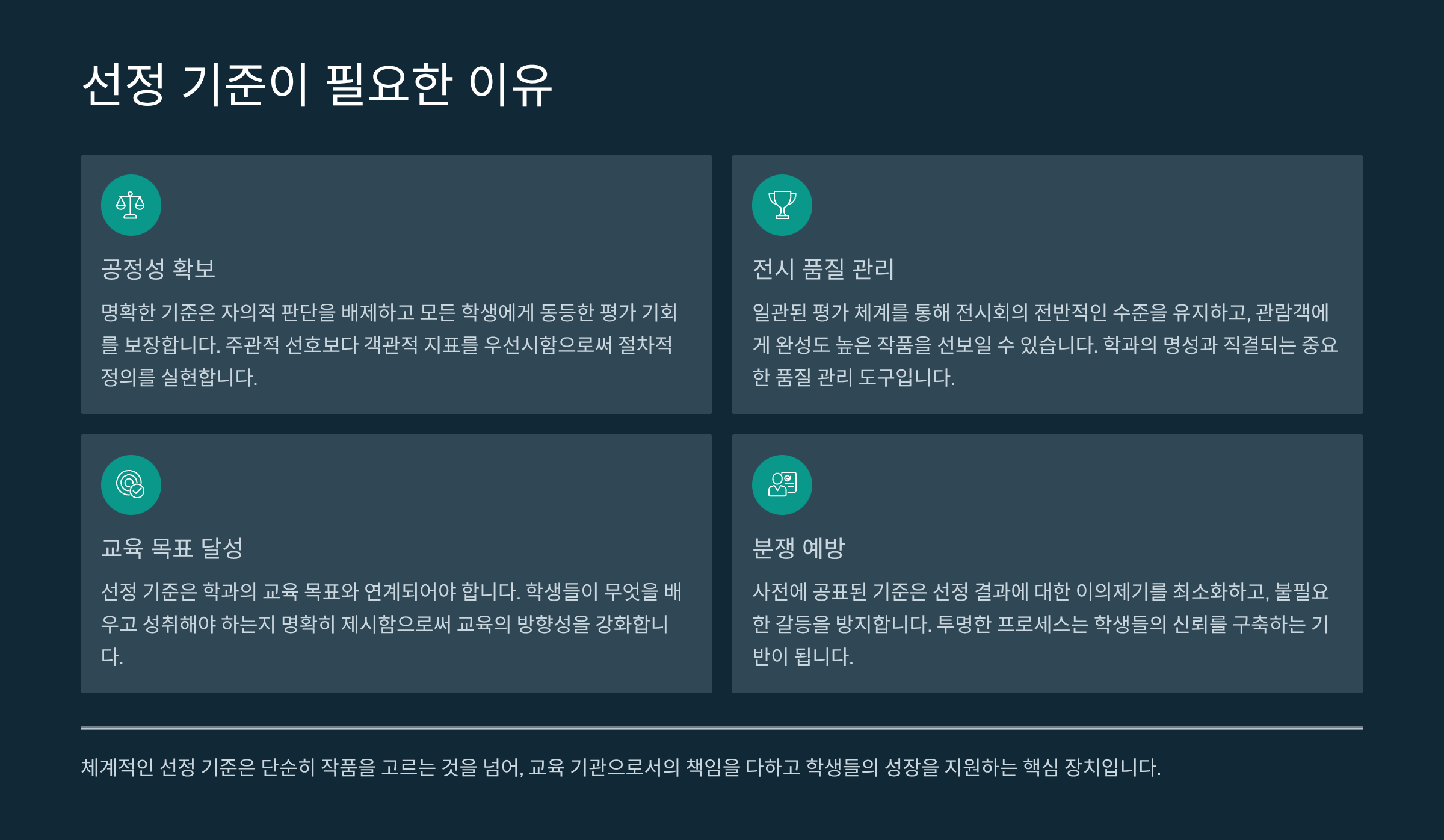 선정 기준이 필요한 이유

공정성 확보

명확한 기준은 자의적 판단을 배제하고 모든 학생에게 동등한 평가 기회를 보장합니다. 주관적 선호보다 객관적 지표를 우선시함으로써 절차적 정의를 실현합니다.

전시 품질 관리

일관된 평가 체계를 통해 전시회의 전반적인 수준을 유지하고, 관람객에게 완성도 높은 작품을 선보일 수 있습니다. 학과의 명성과 직결되는 중요한 품질 관리 도구입니다.

교육 목표 달성

선정 기준은 학과의 교육 목표와 연계되어야 합니다. 학생들이 무엇을 배우고 성취해야 하는지 명확히 제시함으로써 교육의 방향성을 강화합니다.

분쟁 예방

사전에 공표된 기준은 선정 결과에 대한 이의제기를 최소화하고, 불필요한 갈등을 방지합니다. 투명한 프로세스는 학생들의 신뢰를 구축하는 기반이 됩니다.

체계적인 선정 기준은 단순히 작품을 고르는 것을 넘어, 교육 기관으로서의 책임을 다하고 학생들의 성장을 지원하는 핵심 장치입니다.