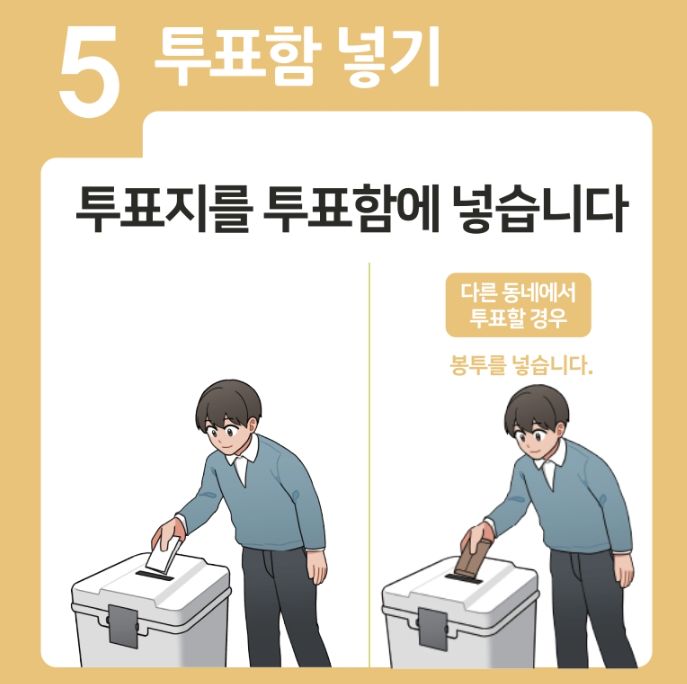 5 투표함 넣기

투표지를 투표함에 넣습니다

다른 동네에서 투표할 경우

봉투를 넣습니다.