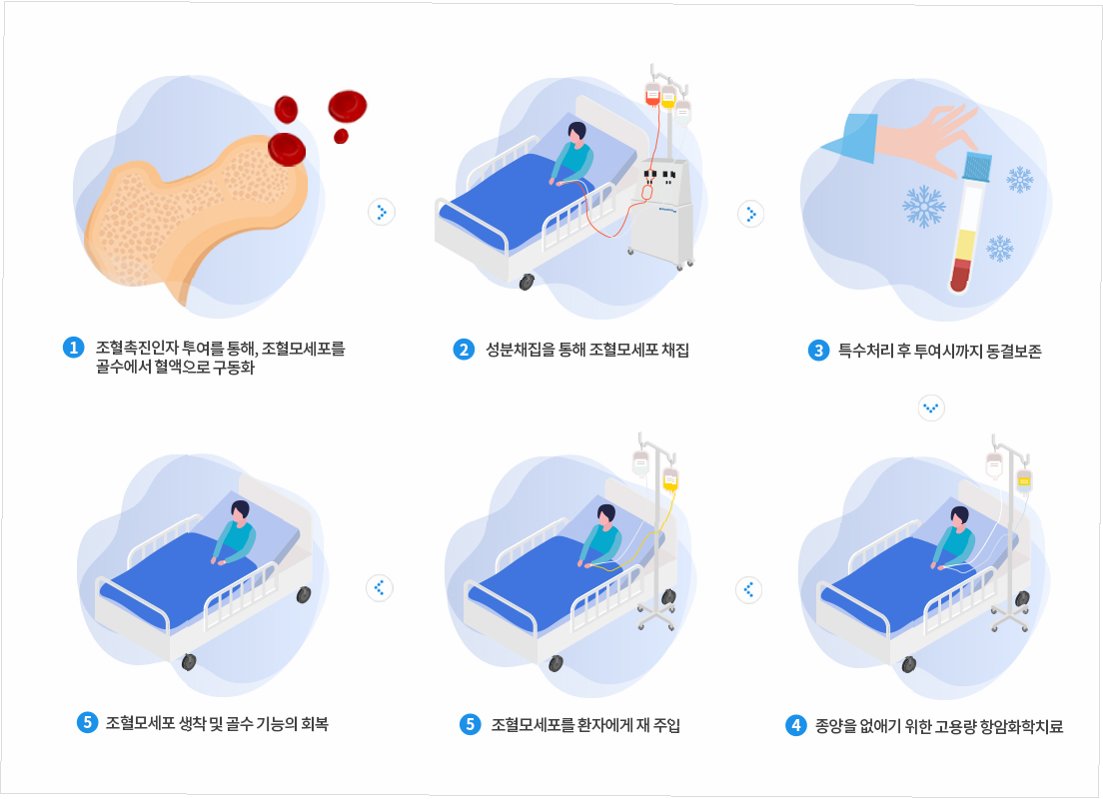 1 조혈촉진인자 투여를 통해, 조혈모세포를 골수에서 혈액으로 구동화

2 성분채집을 통해 조혈모세포 채집

3 특수처리 후 투여시까지 동결보존

5 조혈모세포 생착 및 골수 기능의 회복

5 조혈모세포를 환자에게 재 주입

4 종양을 없애기 위한 고용량 항암화학치료