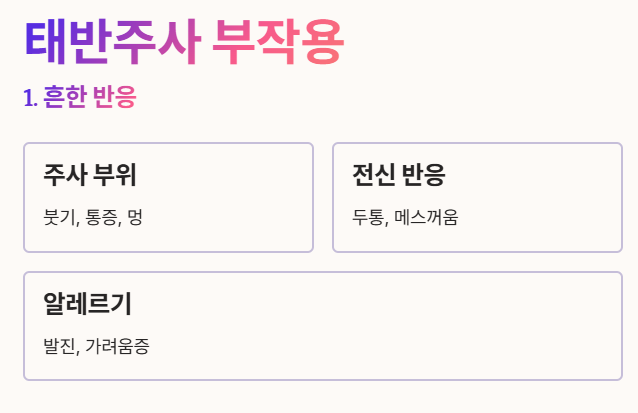 태반주사 부작용

1. 흔한 반응

주사 부위

붓기, 통증, 멍

전신 반응

두통, 메스꺼움

알레르기

발진, 가려움증