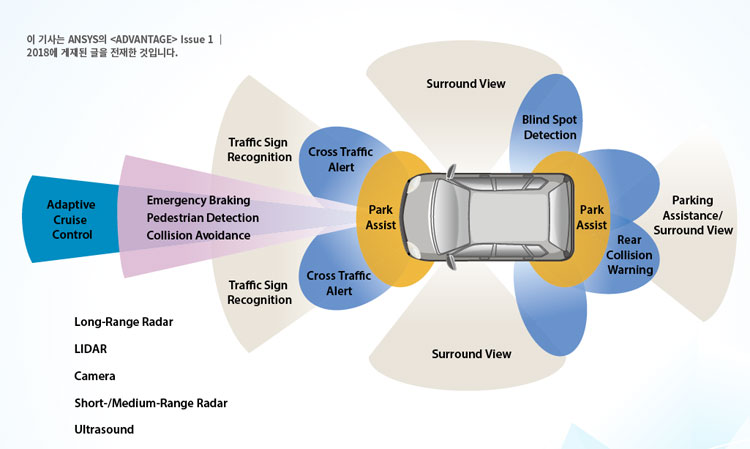 이 기사는 ANSYS의 <ADVANTAGE> Issue 1 | 2018에 게재된 글을 전재한 것입니다.

Surround View

Blind Spot Detection

Traffic Sign Recognition

Cross Traffic Alert

Adaptive Cruise Control

Emergency Braking
Pedestrian Detection
Collision Avoidance

Park Assist

Park Assist

Parking Assistance/ Surround View

Rear Collision Warning

Traffic Sign Recognition

Cross Traffic Alert

Surround View

Long-Range Radar

LIDAR

Camera

Short-/Medium-Range Radar

Ultrasound