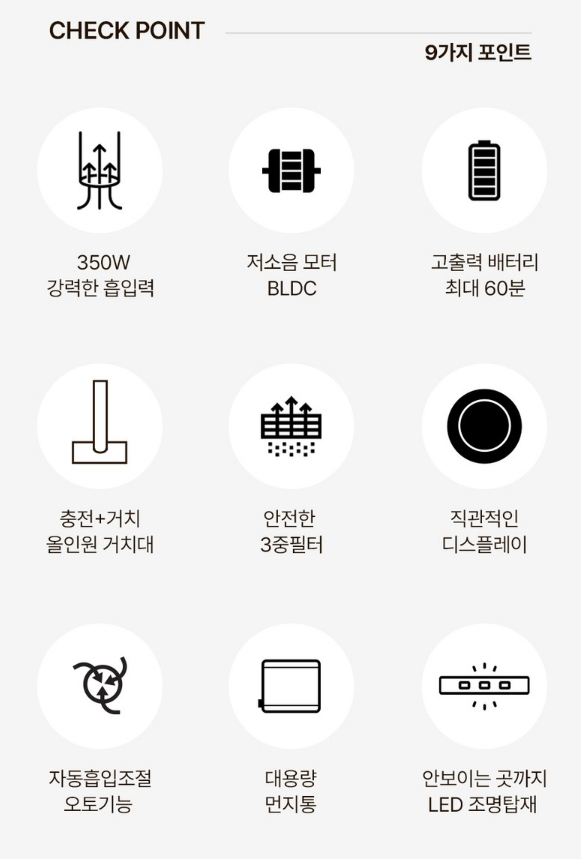 CHECK POINT

9가지 포인트

350W
강력한 흡입력

저소음 모터
BLDC

고출력 배터리
최대 60분

충전+거치
올인원 거치대

안전한
3중필터

직관적인
디스플레이

자동흡입조절
오토기능

대용량
먼지통

안보이는 곳까지
LED 조명탑재