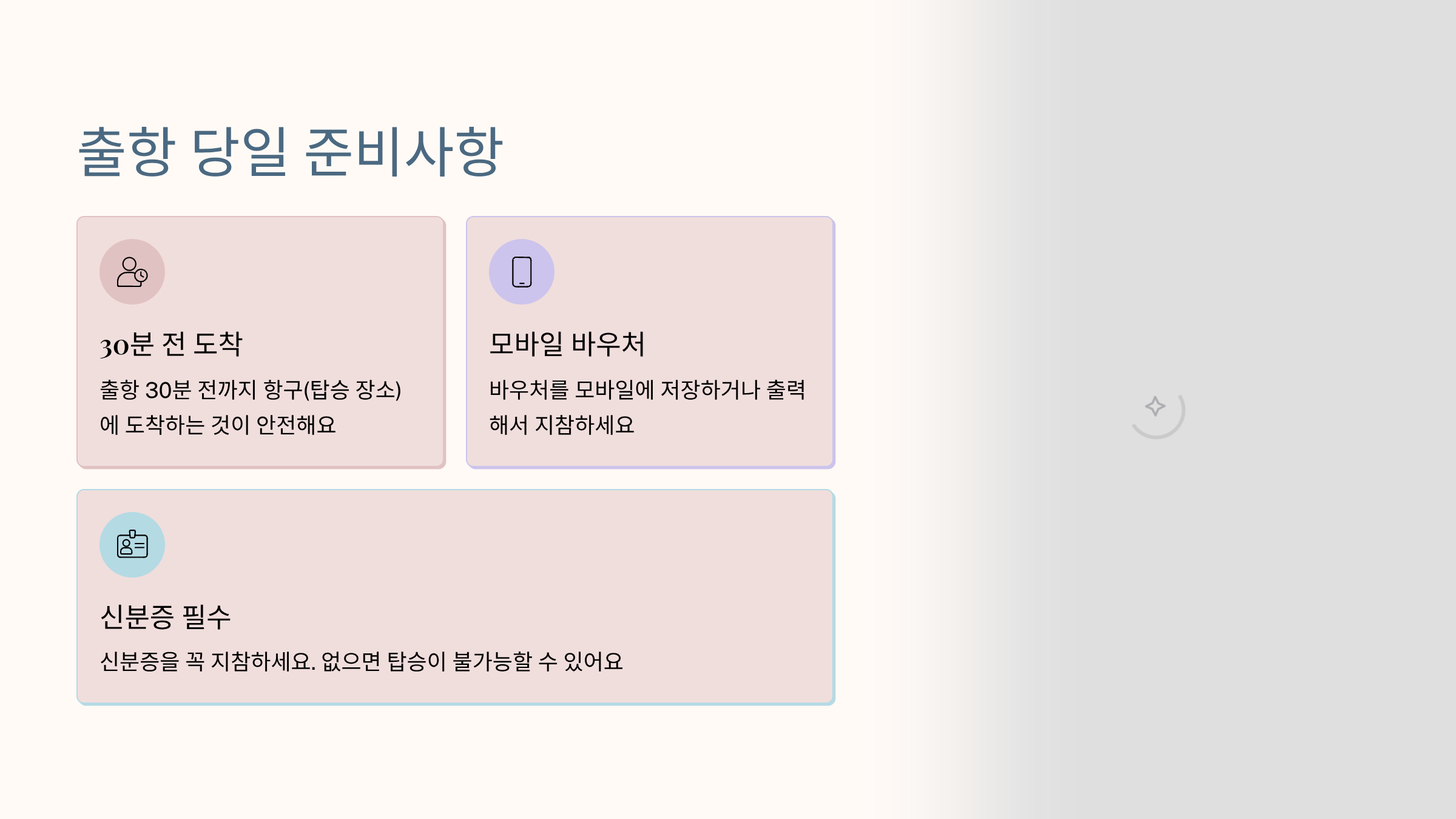 출항 당일 준비사항

30분 전 도착

출항 30분 전까지 항구(탑승 장소)에 도착하는 것이 안전해요

모바일 바우처

바우처를 모바일에 저장하거나 출력해서 지참하세요

신분증 필수

신분증을 꼭 지참하세요. 없으면 탑승이 불가능할 수 있어요