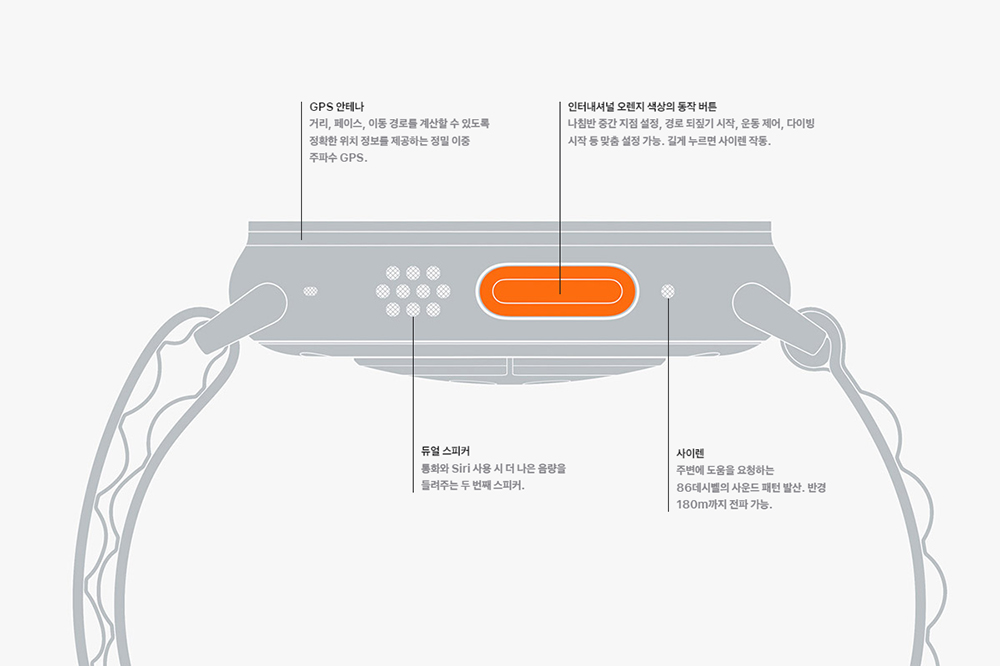 GPS 안테나
거리, 페이스, 이동 경로를 계산할 수 있도록 정확한 위치 정보를 제공하는 정밀 이중 주파수 GPS.

인터내셔널 오렌지 색상의 동작 버튼
나침반 중간 지점 설정, 경로 되짚기 시작, 운동 제어, 다이빙 시작 등 맞춤 설정 가능. 길게 누르면 사이렌 작동.

듀얼 스피커
통화와 Siri 사용 시 더 나은 음량을 들려주는 두 번째 스피커.

사이렌
주변에 도움을 요청하는 86데시벨의 사운드 패턴 발산. 반경 180m까지 전파 가능.