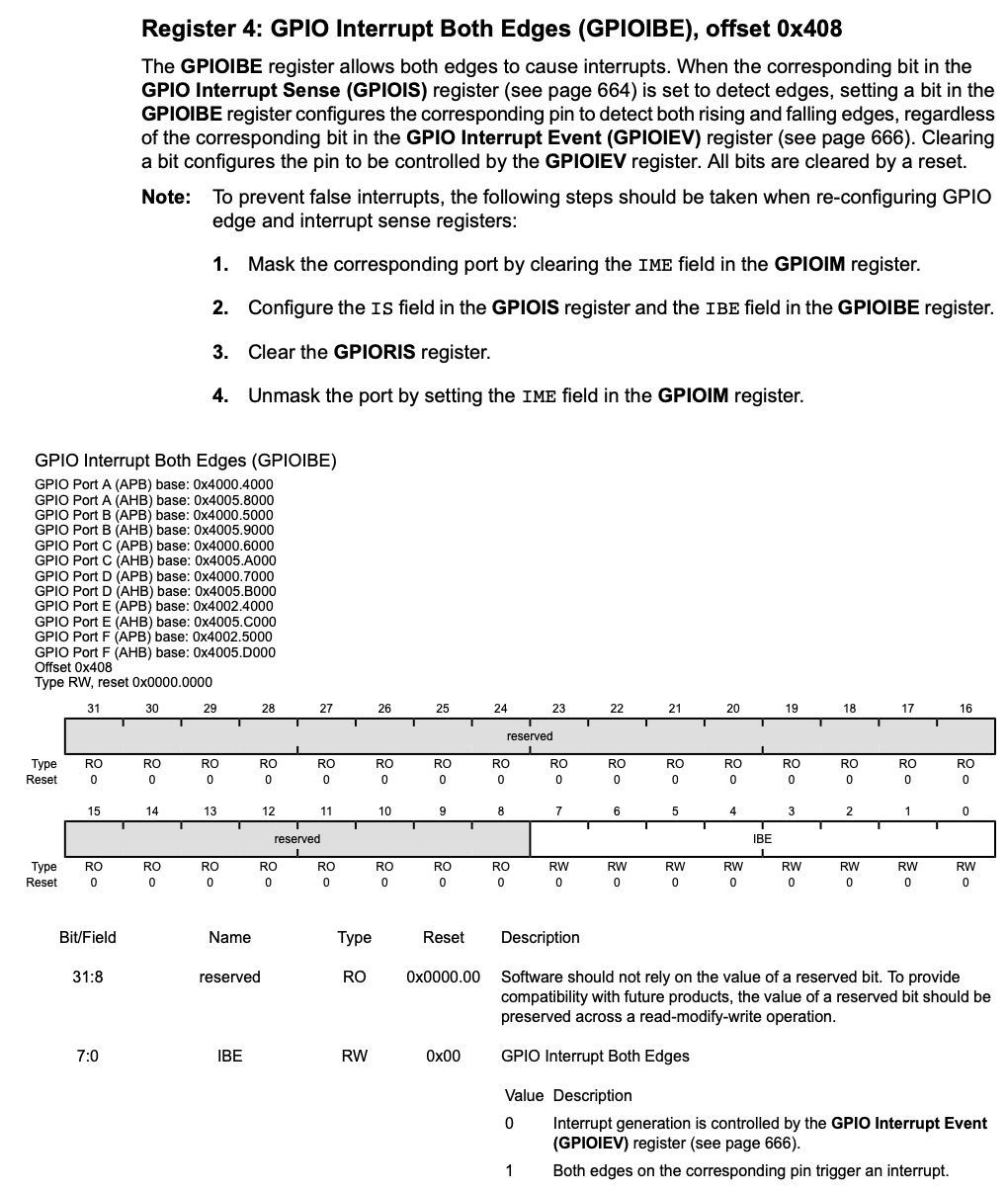 Register 4: GPIO Interrupt Both Edges (GPIOIBE), offset 0x408

The GPIOIBE register allows both edges to cause interrupts. When the corresponding bit in the GPIO Interrupt Sense (GPIOIS) register (see page 664) is set to detect edges, setting a bit in the GPIOIBE register configures the corresponding pin to detect both rising and falling edges, regardless of the corresponding bit in the GPIO Interrupt Event (GPIOIEV) register (see page 666). Clearing a bit configures the pin to be controlled by the GPIOIEV register. All bits are cleared by a reset.

Note: To prevent false interrupts, the following steps should be taken when re-configuring GPIO edge and interrupt sense registers:

1. Mask the corresponding port by clearing the IME field in the GPIOIM register.

2. Configure the IS field in the GPIOIS register and the IBE field in the GPIOIBE register.

3. Clear the GPIORIS register.

4. Unmask the port by setting the IME field in the GPIOIM register.

GPIO Interrupt Both Edges (GPIOIBE)
GPIO Port A (APB) base: 0x4000.4000
GPIO Port A (AHB) base: 0x4005.8000
GPIO Port B (APB) base: 0x4000.5000
GPIO Port B (AHB) base: 0x4005.9000
GPIO Port C (APB) base: 0x4000.6000
GPIO Port C (AHB) base: 0x4005.A000
GPIO Port D (APB) base: 0x4000.7000
GPIO Port D (AHB) base: 0x4005.B000
GPIO Port E (APB) base: 0x4002.4000
GPIO Port E (AHB) base: 0x4005.C000
GPIO Port F (APB) base: 0x4002.5000
GPIO Port F (AHB) base: 0x4005.D000
Offset 0x408
Type RW, reset 0x0000.0000

| | 31 | 30 | 29 | 28 | 27 | 26 | 25 | 24 | 23 | 22 | 21 | 20 | 19 | 18 | 17 | 16 |
|---|---|---|---|---|---|---|---|---|---|---|---|---|---|---|---|---|
| | reserved | | | | | | | | | | | | | | | |
| Type | RO | RO | RO | RO | RO | RO | RO | RO | RO | RO | RO | RO | RO | RO | RO | RO |
| Reset | 0 | 0 | 0 | 0 | 0 | 0 | 0 | 0 | 0 | 0 | 0 | 0 | 0 | 0 | 0 | 0 |

| | 15 | 14 | 13 | 12 | 11 | 10 | 9 | 8 | 7 | 6 | 5 | 4 | 3 | 2 | 1 | 0 |
|---|---|---|---|---|---|---|---|---|---|---|---|---|---|---|---|---|
| | reserved | | | | | | | | IBE | | | | | | | |
| Type | RO | RO | RO | RO | RO | RO | RO | RO | RW | RW | RW | RW | RW | RW | RW | RW |
| Reset | 0 | 0 | 0 | 0 | 0 | 0 | 0 | 0 | 0 | 0 | 0 | 0 | 0 | 0 | 0 | 0 |

| Bit/Field | Name | Type | Reset | Description |
|---|---|---|---|---|
| 31:8 | reserved | RO | 0x0000.00 | Software should not rely on the value of a reserved bit. To provide compatibility with future products, the value of a reserved bit should be preserved across a read-modify-write operation. |
| 7:0 | IBE | RW | 0x00 | GPIO Interrupt Both Edges |

| Value | Description |
|---|---|
| 0 | Interrupt generation is controlled by the GPIO Interrupt Event (GPIOIEV) register (see page 666). |
| 1 | Both edges on the corresponding pin trigger an interrupt. |