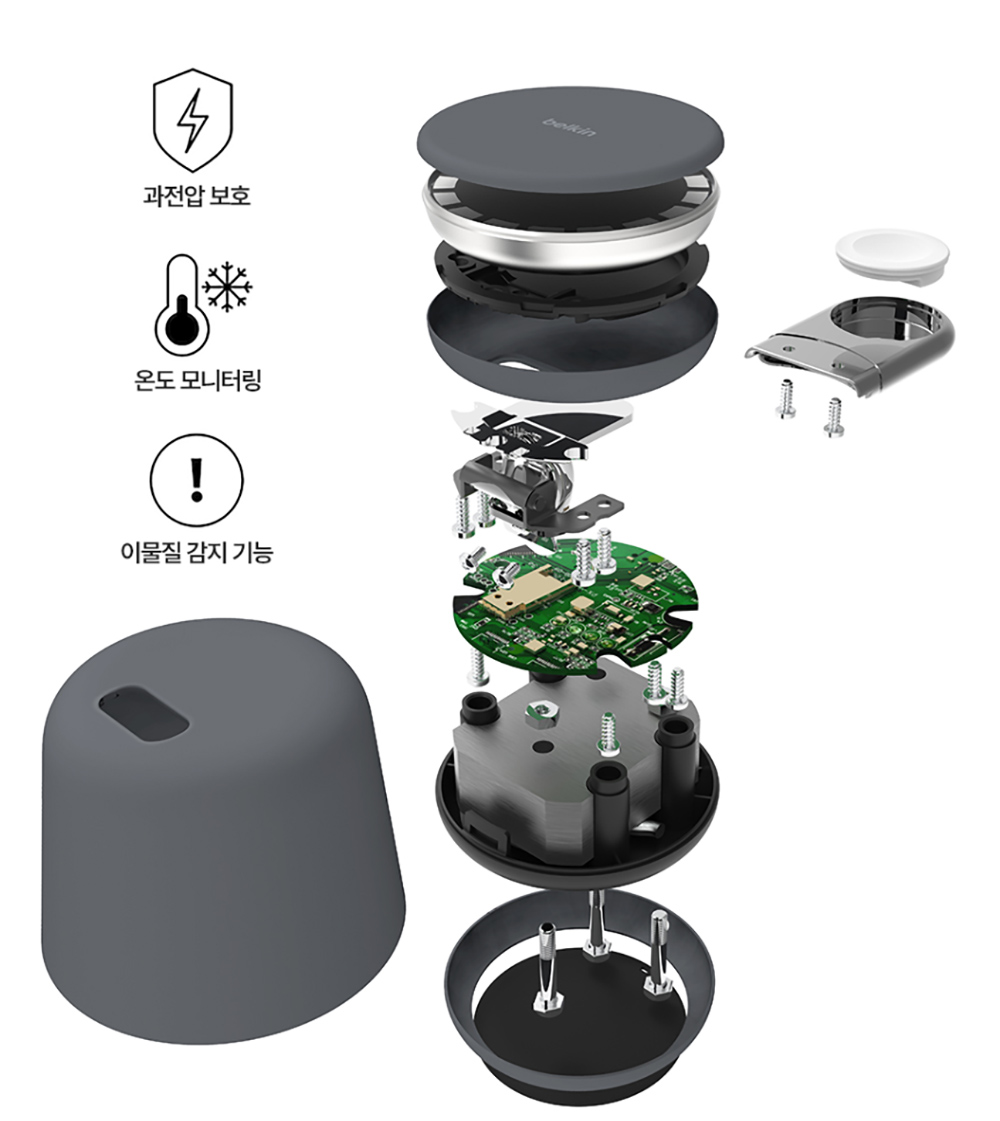 과전압 보호

온도 모니터링

이물질 감지 기능

belkin