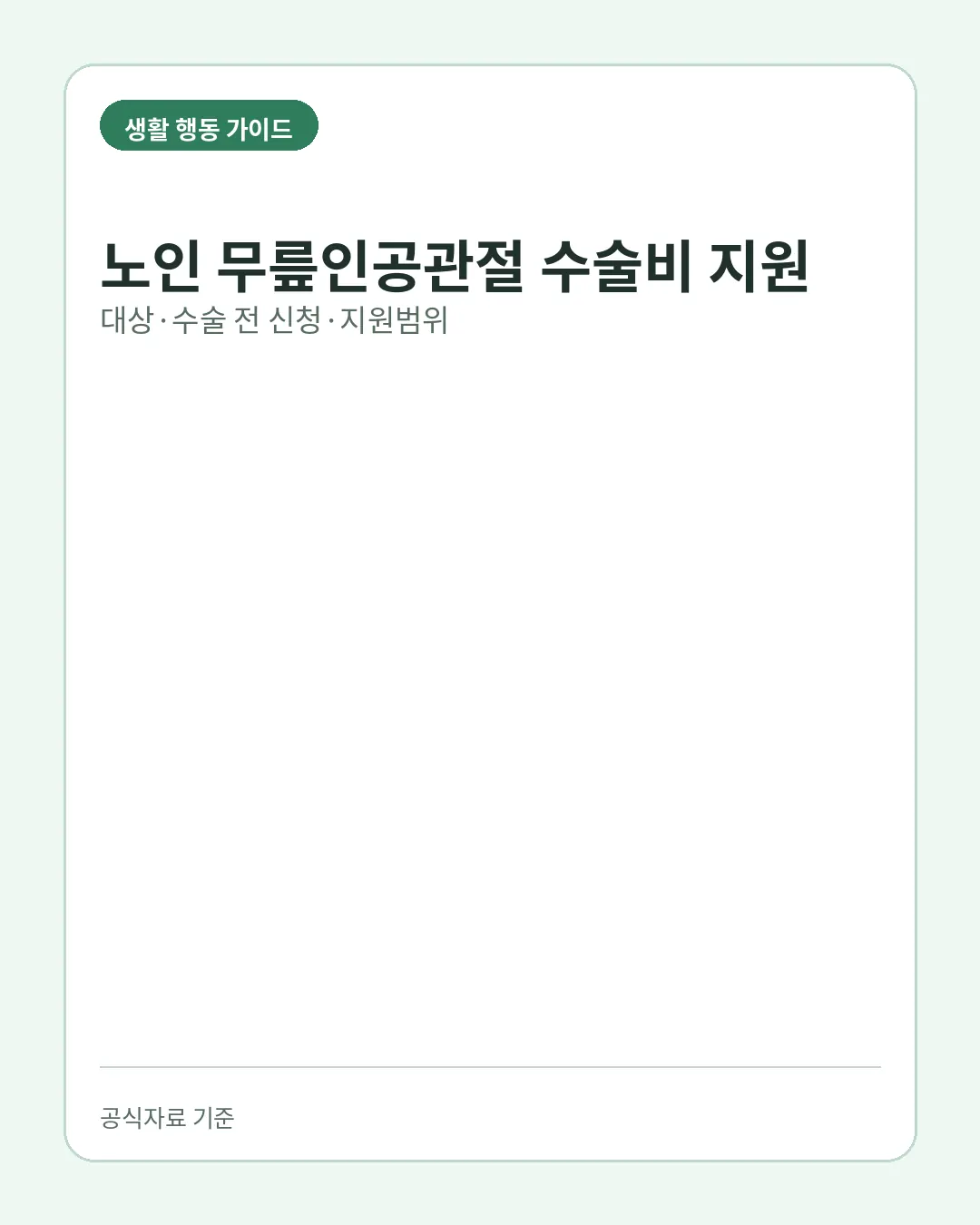 생활 행동 가이드

노인 무릎인공관절 수술비 지원

대상·수술 전 신청·지원범위

공식자료 기준