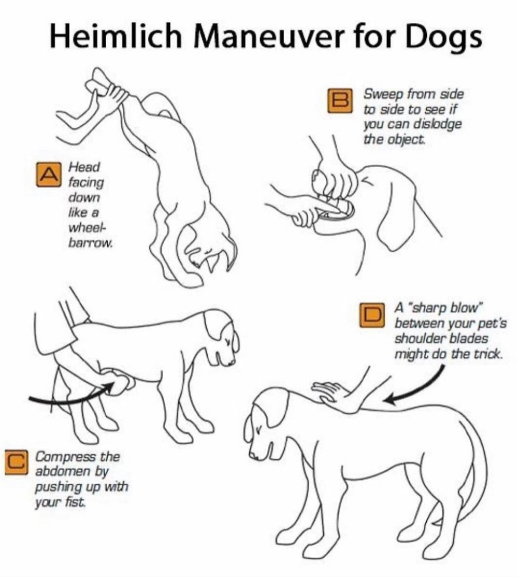 Heimlich Maneuver for Dogs

A Head facing down like a wheelbarrow.

B Sweep from side to side to see if you can dislodge the object.

C Compress the abdomen by pushing up with your fist.

D A "sharp blow" between your pet's shoulder blades might do the trick.