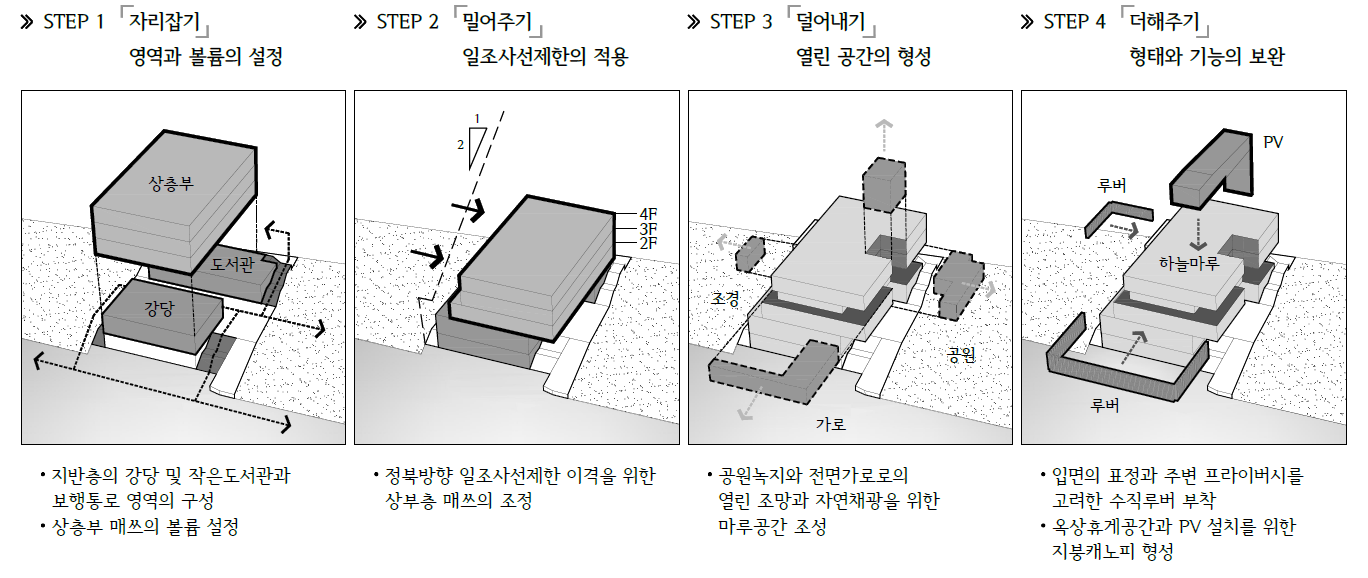 » STEP 1 「자리잡기」
영역과 볼륨의 설정

상층부
도서관
강당

• 지반층의 강당 및 작은도서관과 보행통로 영역의 구성
• 상층부 매쓰의 볼륨 설정

» STEP 2 「밀어주기」
일조사선제한의 적용

1
2
4F
3F
2F

• 정북방향 일조사선제한 이격을 위한 상부층 매쓰의 조정

» STEP 3 「덜어내기」
열린 공간의 형성

조경
공원
가로

• 공원녹지와 전면가로로의 열린 조망과 자연채광을 위한 마루공간 조성

» STEP 4 「더해주기」
형태와 기능의 보완

PV
루버
하늘마루
루버

• 입면의 표정과 주변 프라이버시를 고려한 수직루버 부착
• 옥상휴게공간과 PV 설치를 위한 지붕캐노피 형성