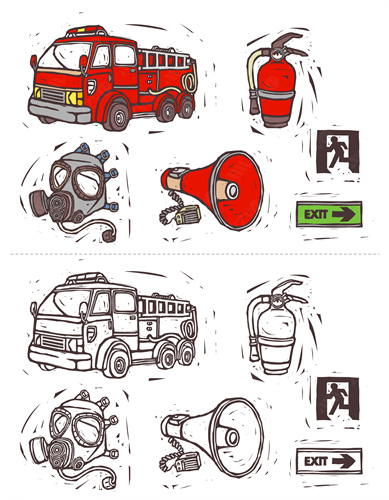 EXIT

EXIT