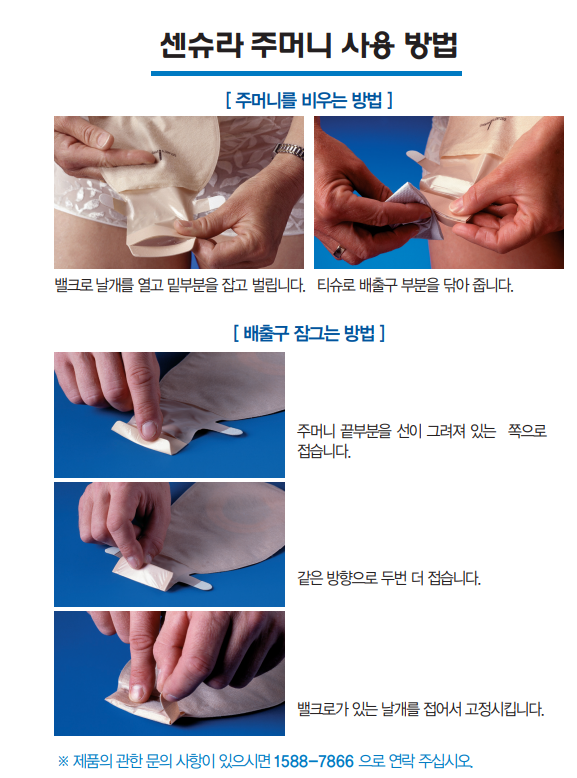 센슈라 주머니 사용 방법

[ 주머니를 비우는 방법 ]

밸크로 날개를 열고 밑부분을 잡고 벌립니다.

티슈로 배출구 부분을 닦아 줍니다.

[ 배출구 잠그는 방법 ]

주머니 끝부분을 선이 그려져 있는 쪽으로 접습니다.

같은 방향으로 두번 더 접습니다.

밸크로가 있는 날개를 접어서 고정시킵니다.

※ 제품의 관한 문의 사항이 있으시면 1588-7866 으로 연락 주십시오.