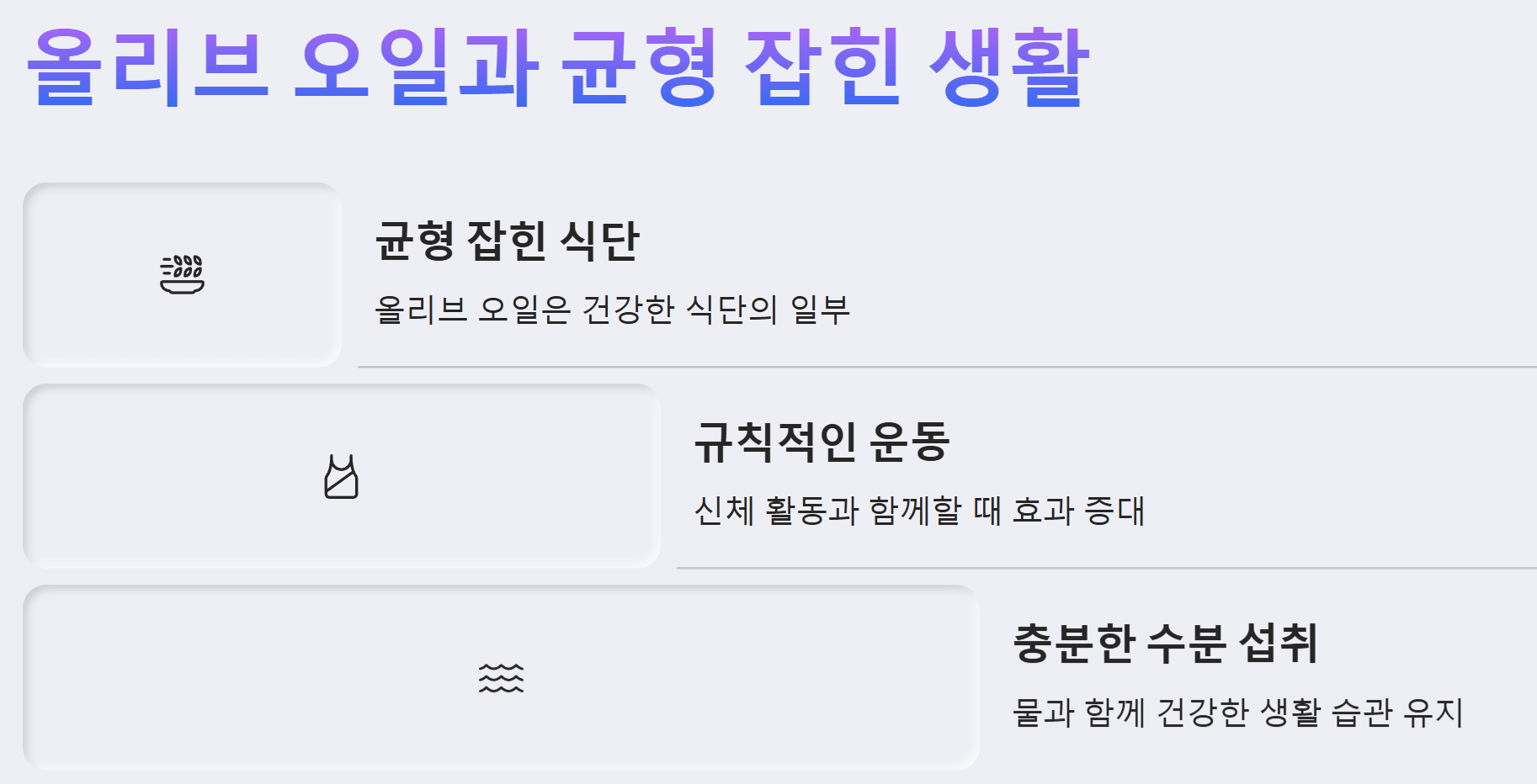 올리브 오일과 균형 잡힌 생활

균형 잡힌 식단

올리브 오일은 건강한 식단의 일부

규칙적인 운동

신체 활동과 함께할 때 효과 증대

충분한 수분 섭취

물과 함께 건강한 생활 습관 유지