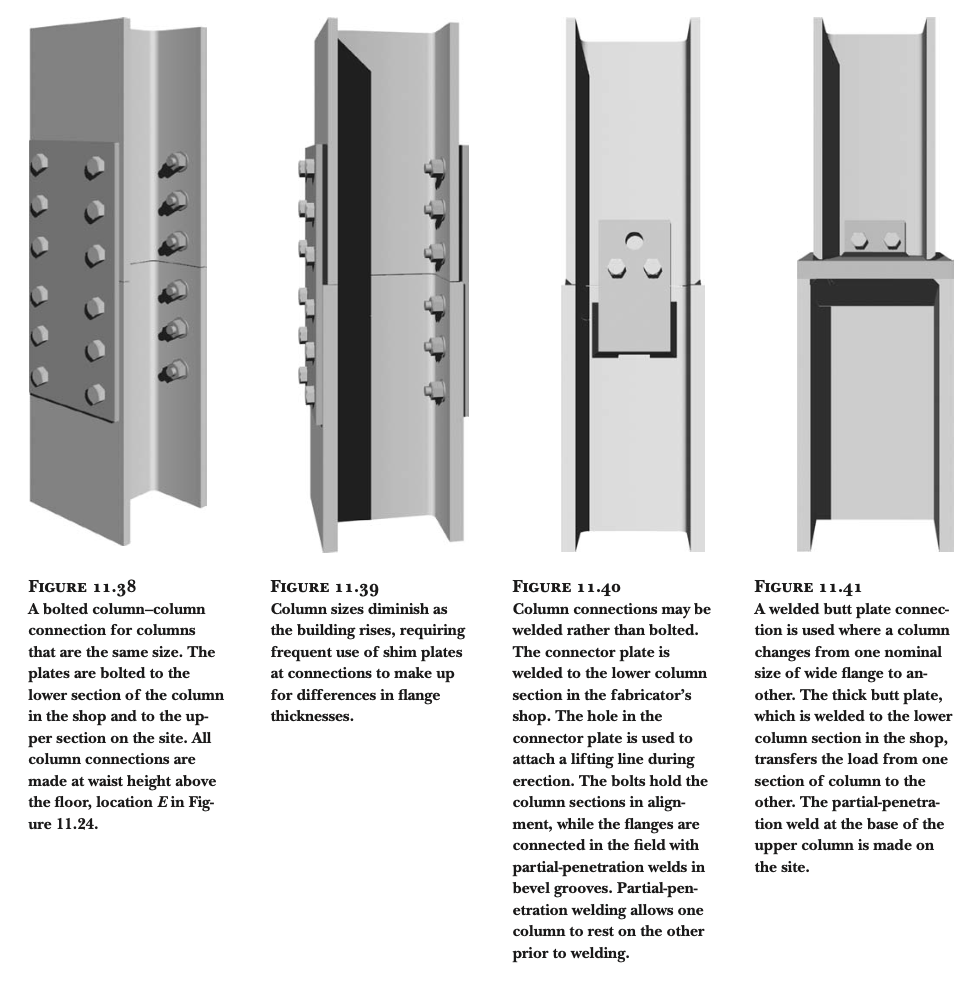 FIGURE 11.38
A bolted column–column connection for columns that are the same size. The plates are bolted to the lower section of the column in the shop and to the upper section on the site. All column connections are made at waist height above the floor, location $E$ in Figure 11.24.

FIGURE 11.39
Column sizes diminish as the building rises, requiring frequent use of shim plates at connections to make up for differences in flange thicknesses.

FIGURE 11.40
Column connections may be welded rather than bolted. The connector plate is welded to the lower column section in the fabricator's shop. The hole in the connector plate is used to attach a lifting line during erection. The bolts hold the column sections in alignment, while the flanges are connected in the field with partial-penetration welds in bevel grooves. Partial-penetration welding allows one column to rest on the other prior to welding.

FIGURE 11.41
A welded butt plate connection is used where a column changes from one nominal size of wide flange to another. The thick butt plate, which is welded to the lower column section in the shop, transfers the load from one section of column to the other. The partial-penetration weld at the base of the upper column is made on the site.