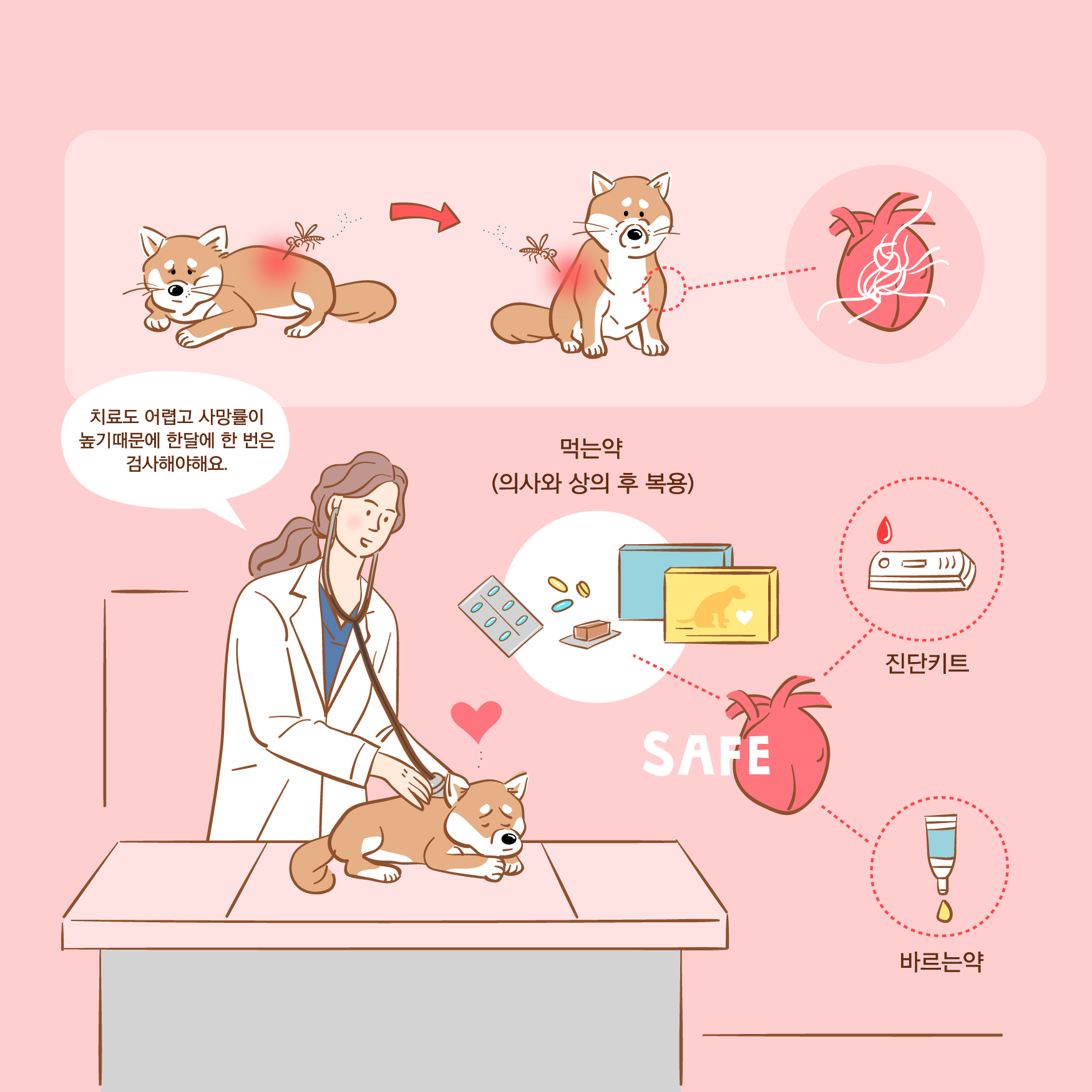 치료도 어렵고 사망률이 높기때문에 한달에 한 번은 검사해야해요.

먹는약
(의사와 상의 후 복용)

진단키트

SAFE

바르는약