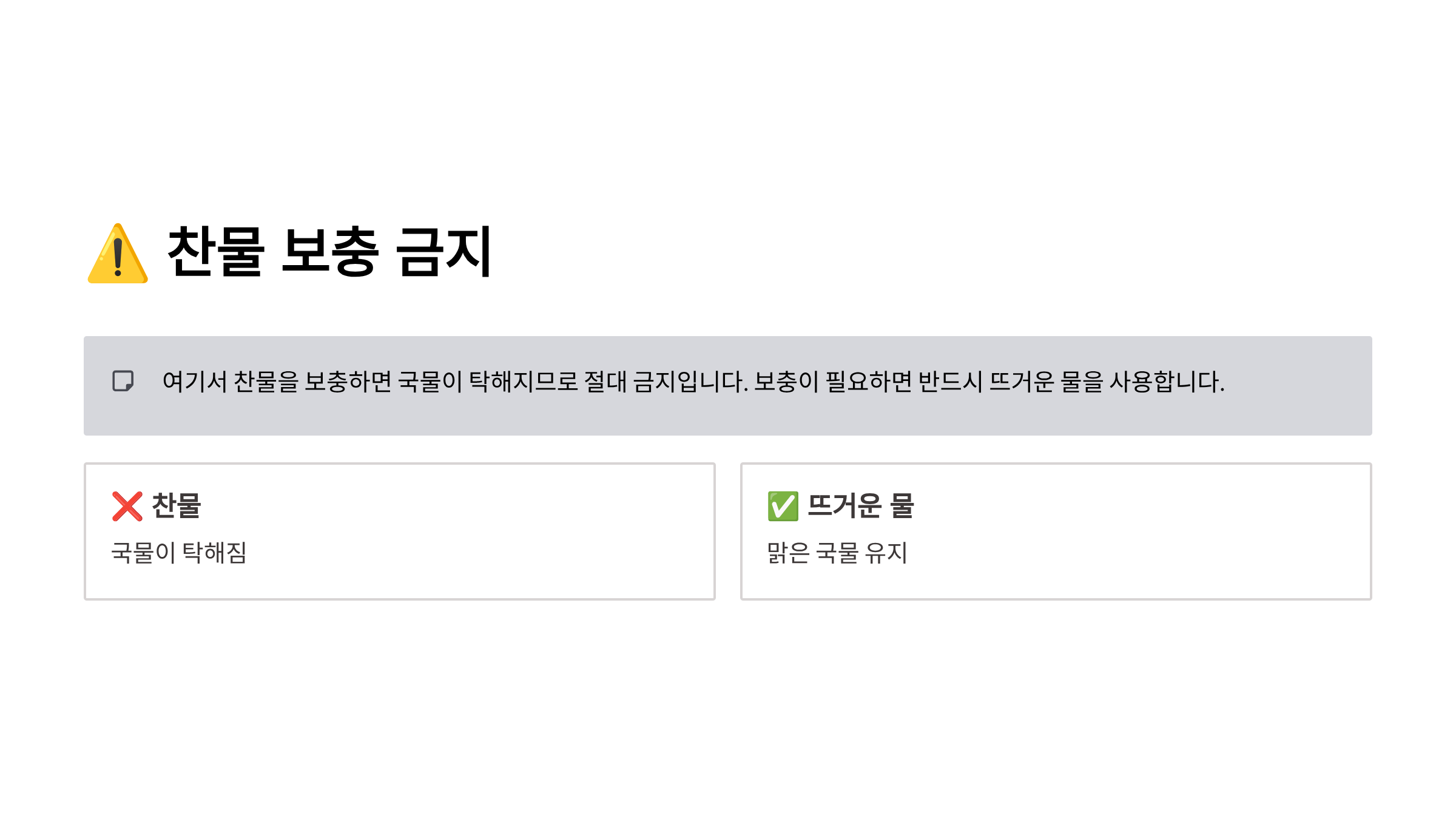 ⚠️ 찬물 보충 금지

여기서 찬물을 보충하면 국물이 탁해지므로 절대 금지입니다. 보충이 필요하면 반드시 뜨거운 물을 사용합니다.

❌ 찬물
국물이 탁해짐

✅ 뜨거운 물
맑은 국물 유지