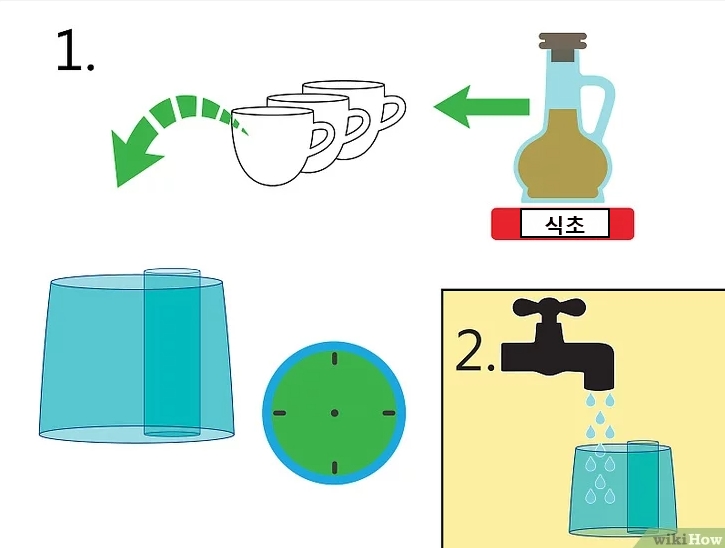 1.

식초

2.

wikiHow