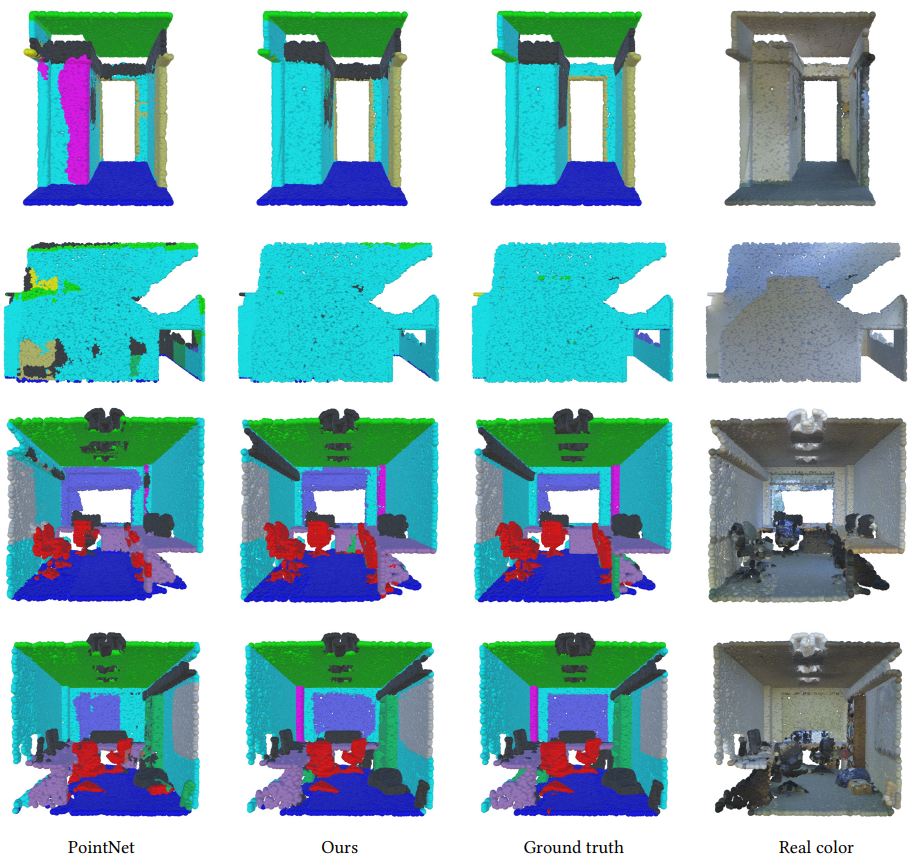 PointNet

Ours

Ground truth

Real color