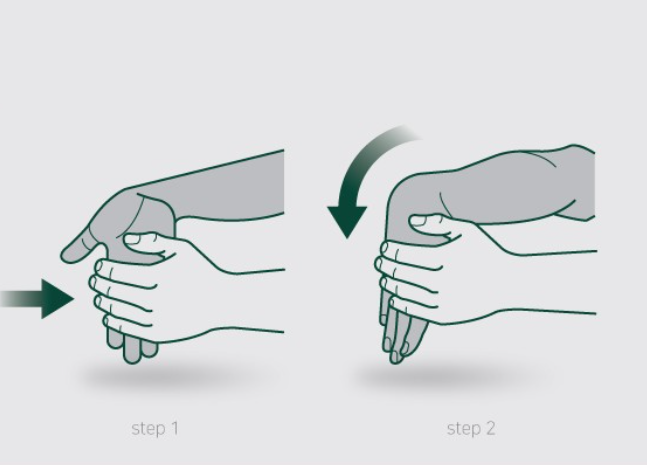 step 1

step 2