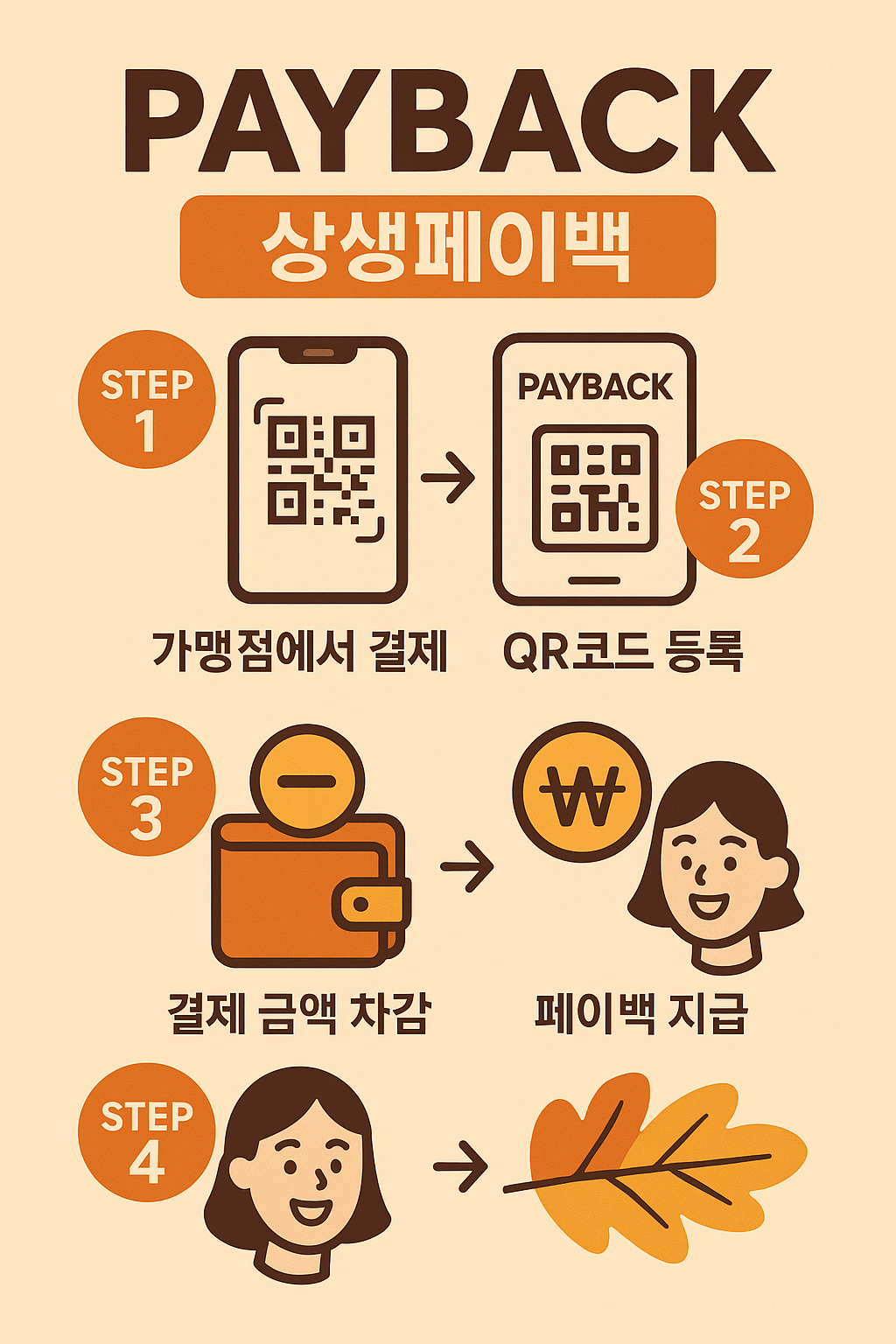 PAYBACK

상생페이백

STEP 1

PAYBACK

STEP 2

가맹점에서 결제

QR코드 등록

STEP 3

₩

결제 금액 차감

페이백 지급

STEP 4