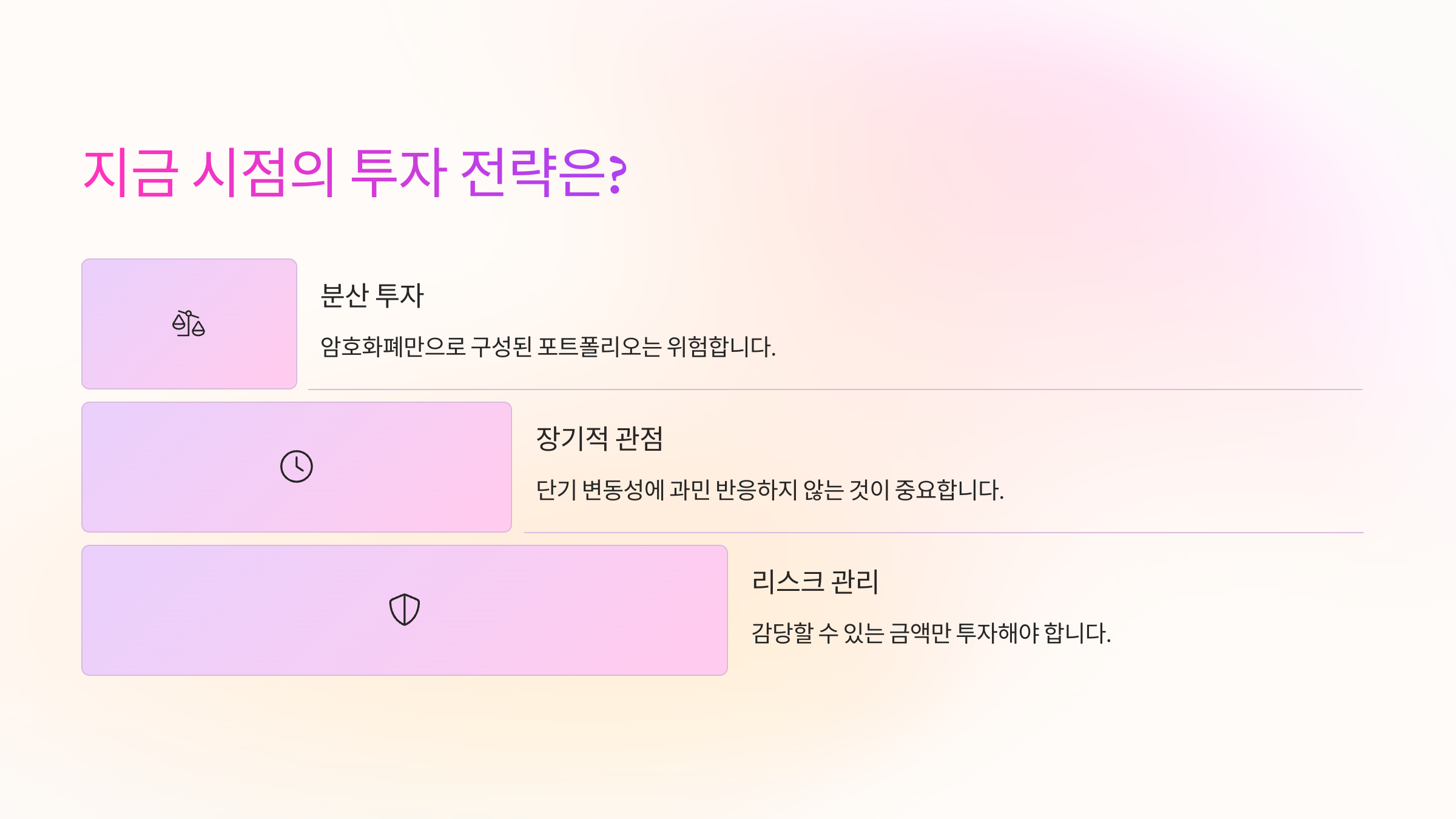 지금 시점의 투자 전략은?

분산 투자

암호화폐만으로 구성된 포트폴리오는 위험합니다.

장기적 관점

단기 변동성에 과민 반응하지 않는 것이 중요합니다.

리스크 관리

감당할 수 있는 금액만 투자해야 합니다.