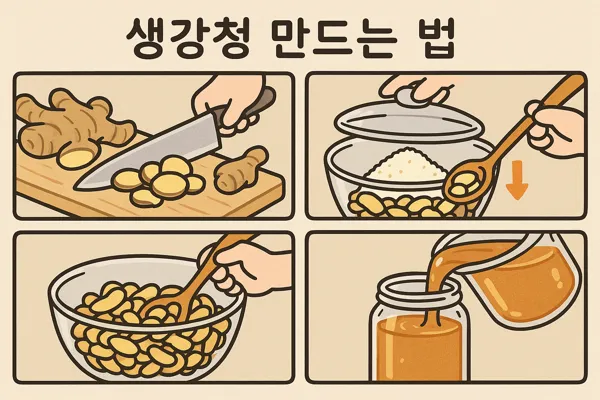 생강청 만드는 법