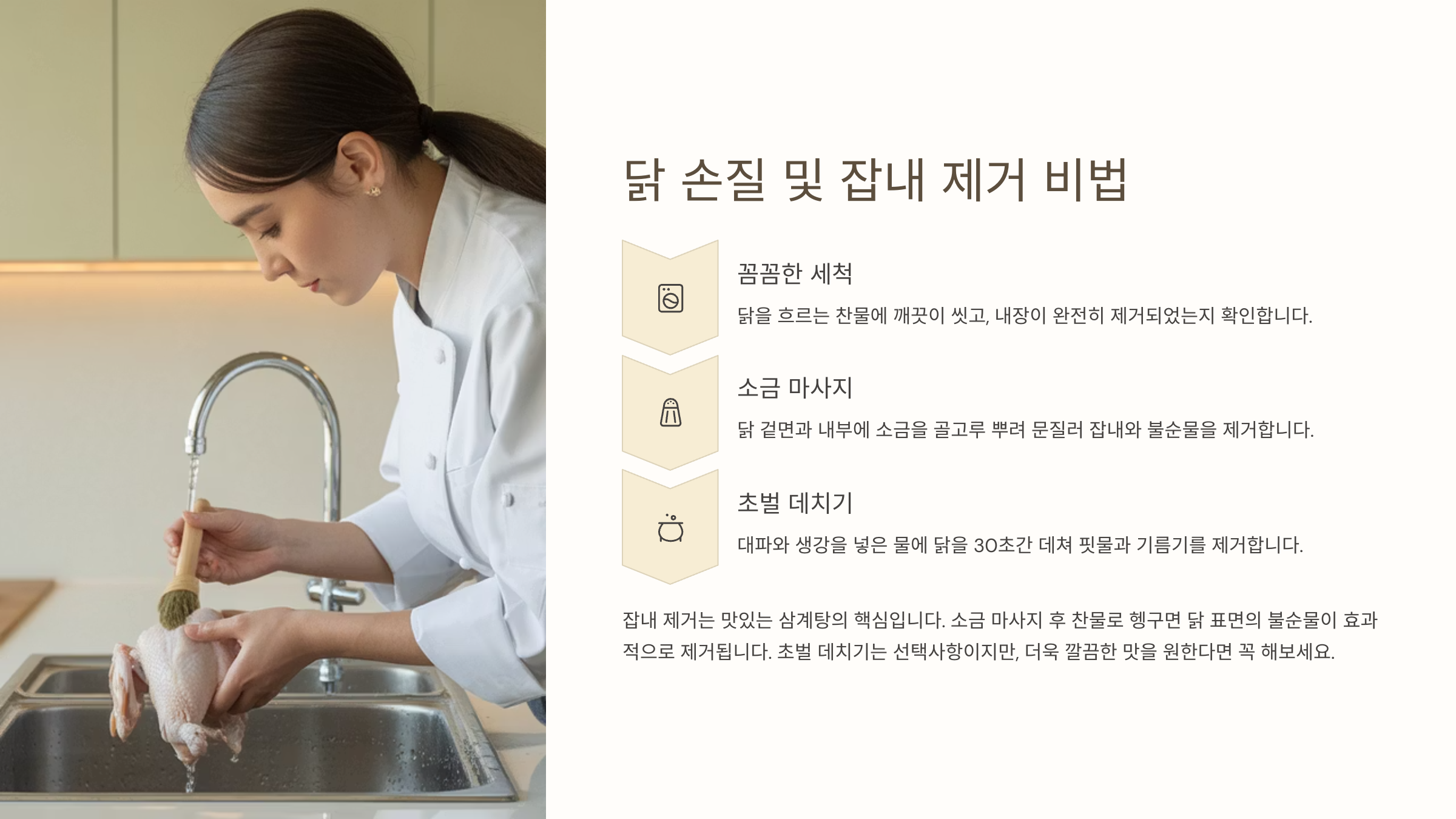 닭 손질 및 잡내 제거 비법

꼼꼼한 세척

닭을 흐르는 찬물에 깨끗이 씻고, 내장이 완전히 제거되었는지 확인합니다.

소금 마사지

닭 겉면과 내부에 소금을 골고루 뿌려 문질러 잡내와 불순물을 제거합니다.

초벌 데치기

대파와 생강을 넣은 물에 닭을 30초간 데쳐 핏물과 기름기를 제거합니다.

잡내 제거는 맛있는 삼계탕의 핵심입니다. 소금 마사지 후 찬물로 헹구면 닭 표면의 불순물이 효과적으로 제거됩니다. 초벌 데치기는 선택사항이지만, 더욱 깔끔한 맛을 원한다면 꼭 해보세요.