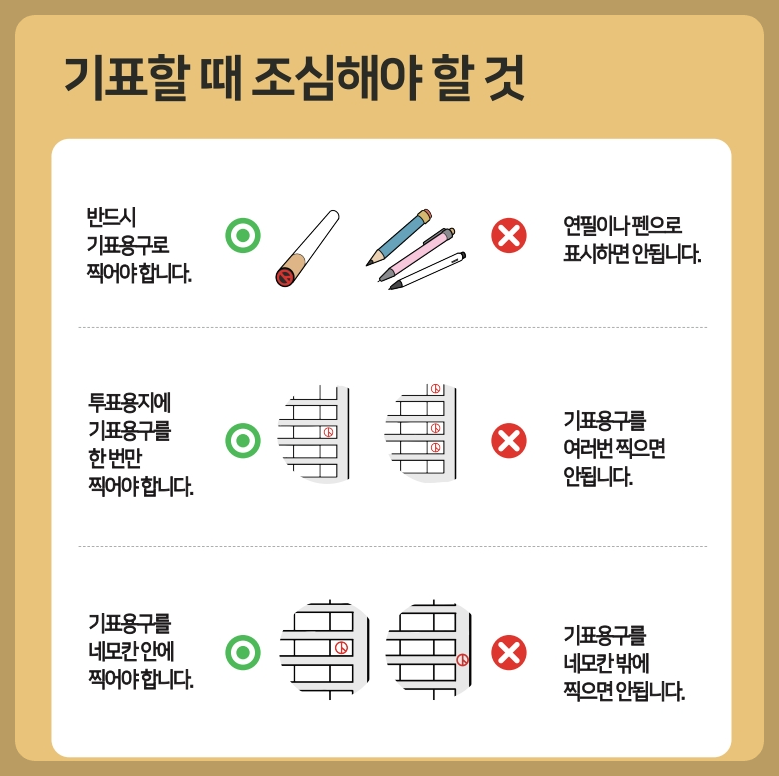 기표할 때 조심해야 할 것

반드시 기표용구로 찍어야 합니다.

연필이나 펜으로 표시하면 안됩니다.

투표용지에 기표용구를 한 번만 찍어야 합니다.

기표용구를 여러번 찍으면 안됩니다.

기표용구를 네모칸 안에 찍어야 합니다.

기표용구를 네모칸 밖에 찍으면 안됩니다.