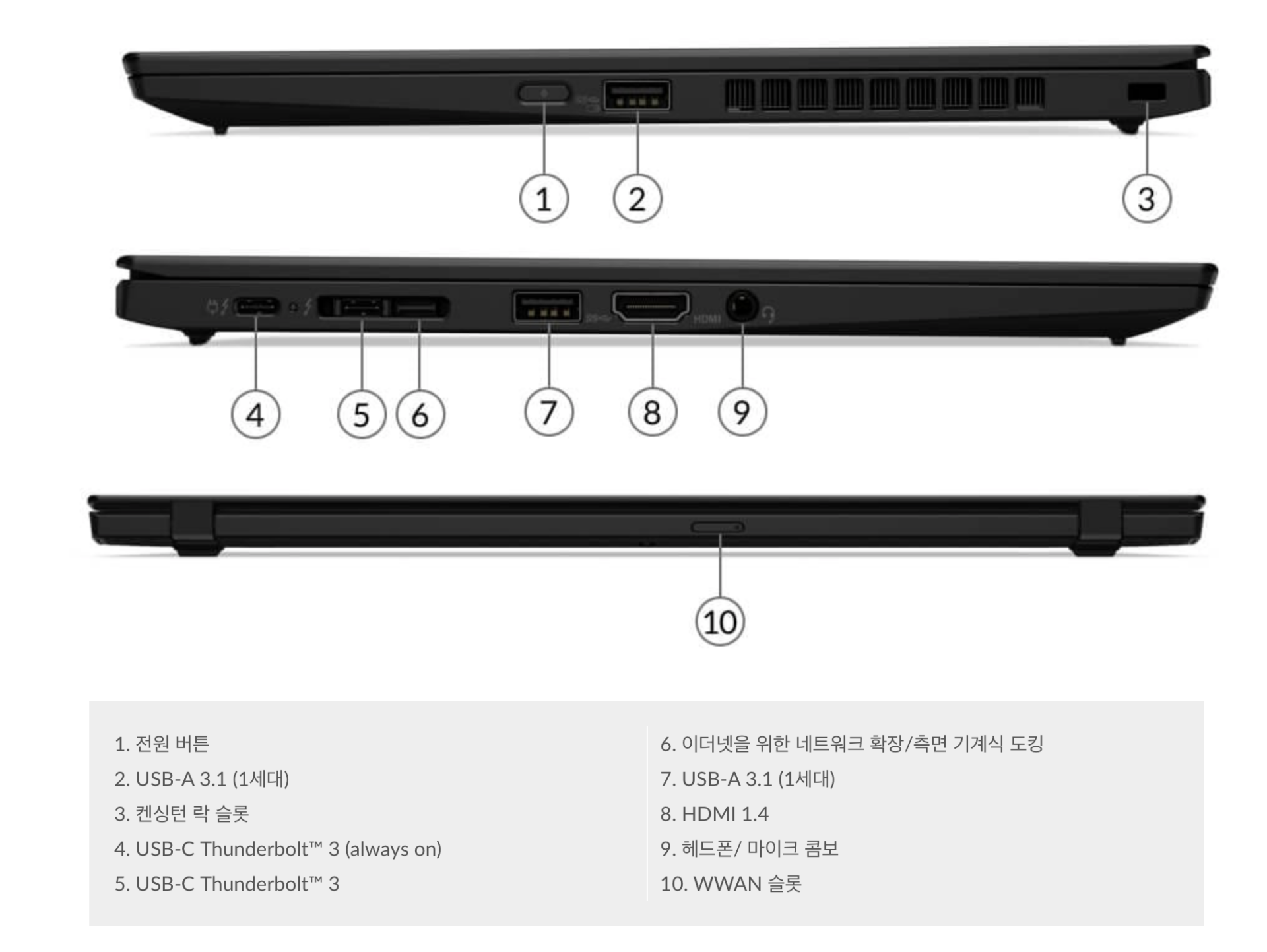 1
2
3
HDMI
4
5
6
7
8
9
10

1. 전원 버튼
2. USB-A 3.1 (1세대)
3. 켄싱턴 락 슬롯
4. USB-C Thunderbolt™ 3 (always on)
5. USB-C Thunderbolt™ 3

6. 이더넷을 위한 네트워크 확장/측면 기계식 도킹
7. USB-A 3.1 (1세대)
8. HDMI 1.4
9. 헤드폰/ 마이크 콤보
10. WWAN 슬롯