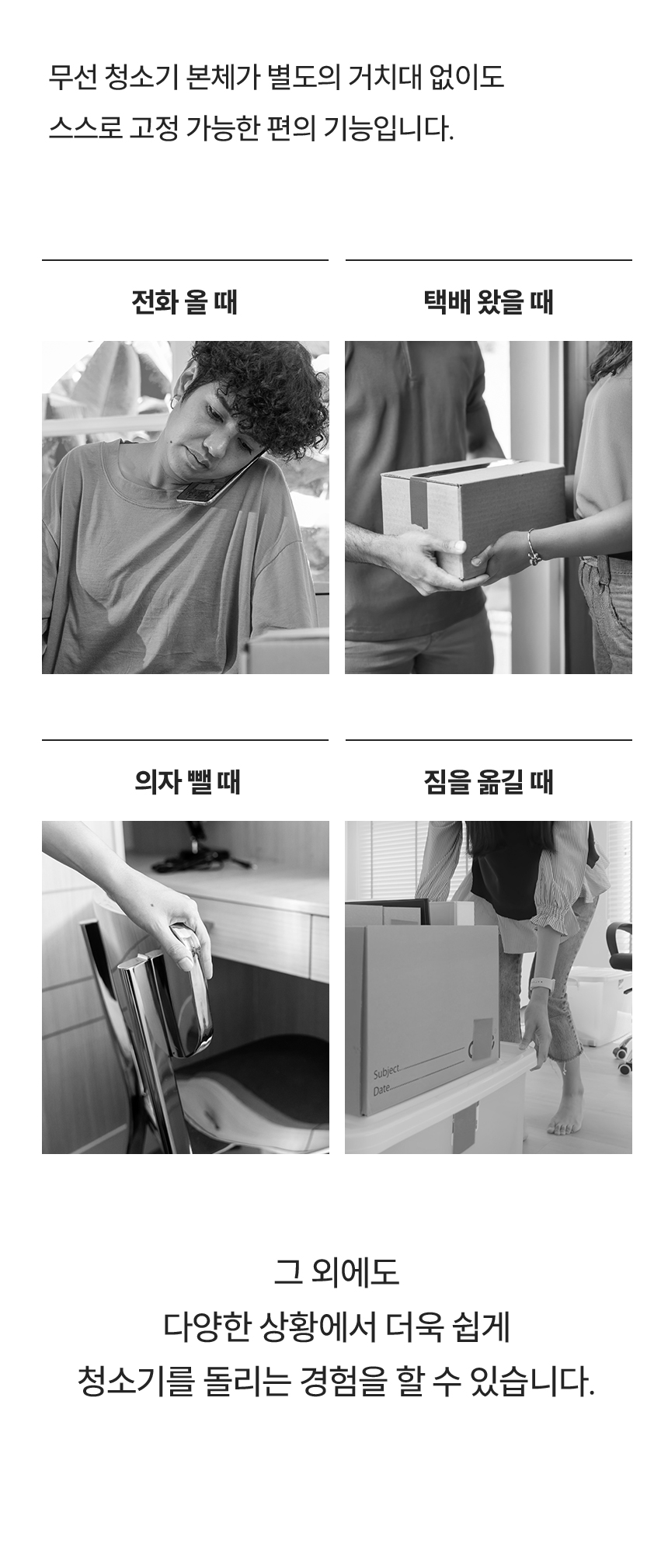 무선 청소기 본체가 별도의 거치대 없이도
스스로 고정 가능한 편의 기능입니다.

전화 올 때

택배 왔을 때

의자 뺄 때

짐을 옮길 때

Subject
Date

그 외에도
다양한 상황에서 더욱 쉽게
청소기를 돌리는 경험을 할 수 있습니다.