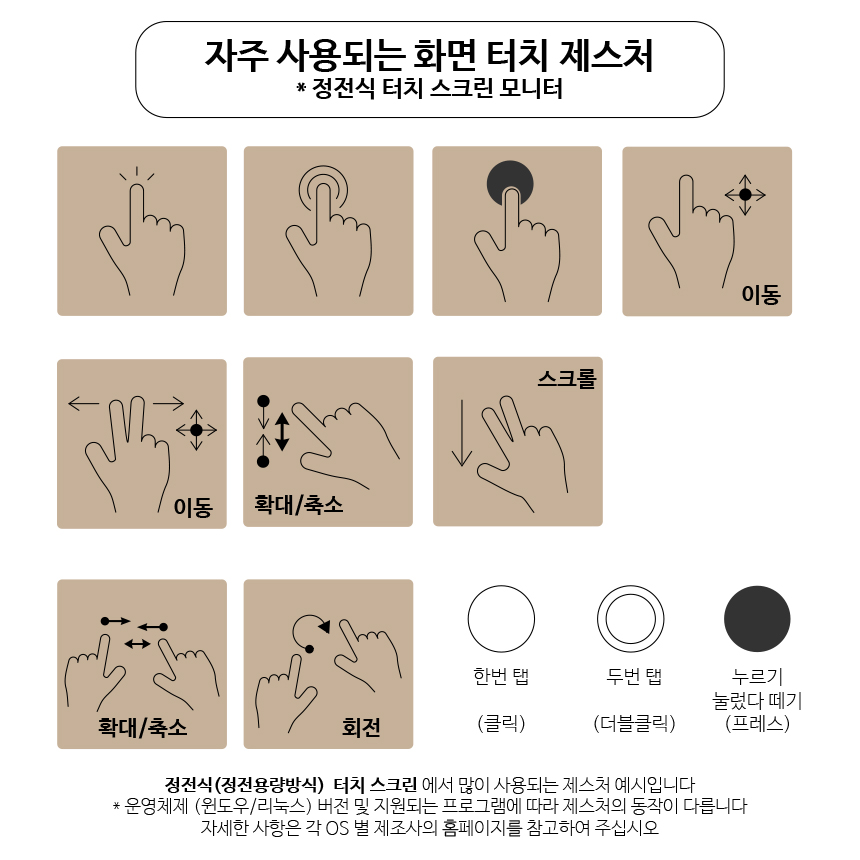 자주 사용되는 화면 터치 제스처
* 정전식 터치 스크린 모니터

이동

이동

확대/축소

스크롤

확대/축소

회전

한번 탭

(클릭)

두번 탭

(더블클릭)

누르기
눌렀다 떼기
(프레스)

정전식(정전용량방식) 터치 스크린 에서 많이 사용되는 제스처 예시입니다
* 운영체제 (윈도우/리눅스) 버전 및 지원되는 프로그램에 따라 제스처의 동작이 다릅니다
자세한 사항은 각 OS 별 제조사의 홈페이지를 참고하여 주십시오