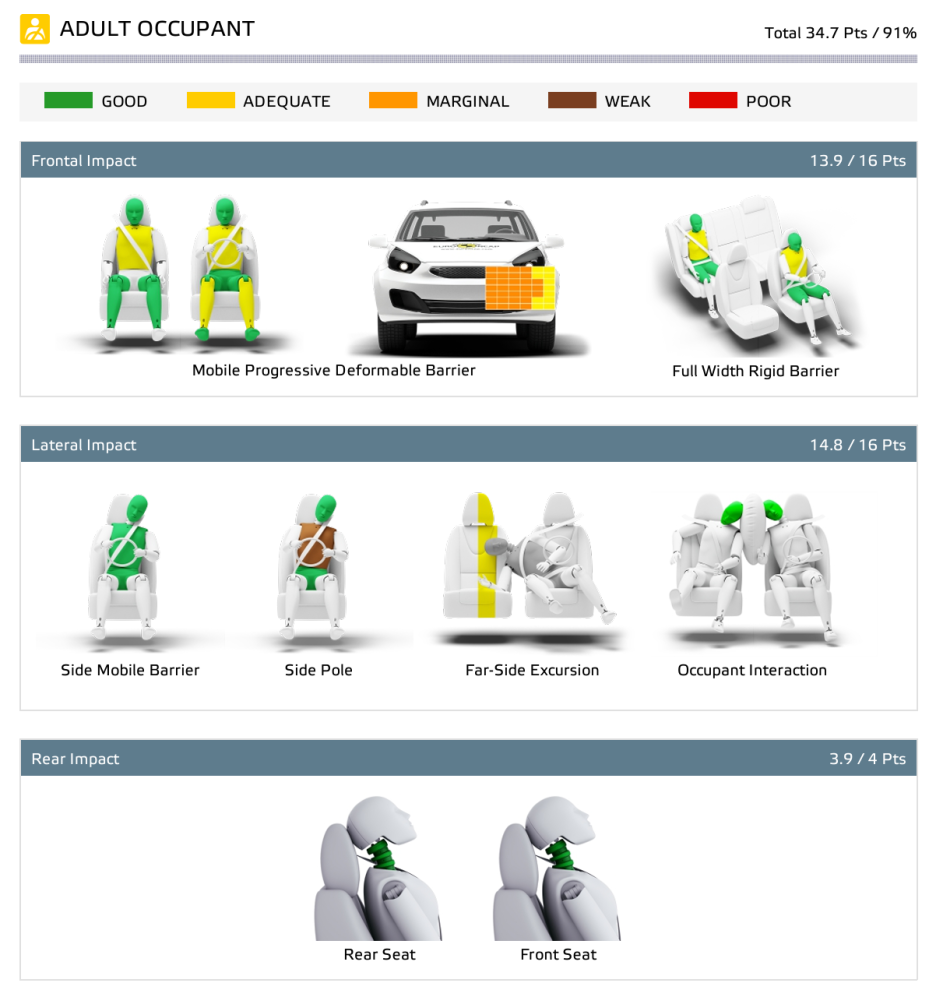 ADULT OCCUPANT

Total 34.7 Pts / 91%

GOOD ADEQUATE MARGINAL WEAK POOR

Frontal Impact

13.9 / 16 Pts

Mobile Progressive Deformable Barrier

Full Width Rigid Barrier

Lateral Impact

14.8 / 16 Pts

Side Mobile Barrier

Side Pole

Far-Side Excursion

Occupant Interaction

Rear Impact

3.9 / 4 Pts

Rear Seat

Front Seat