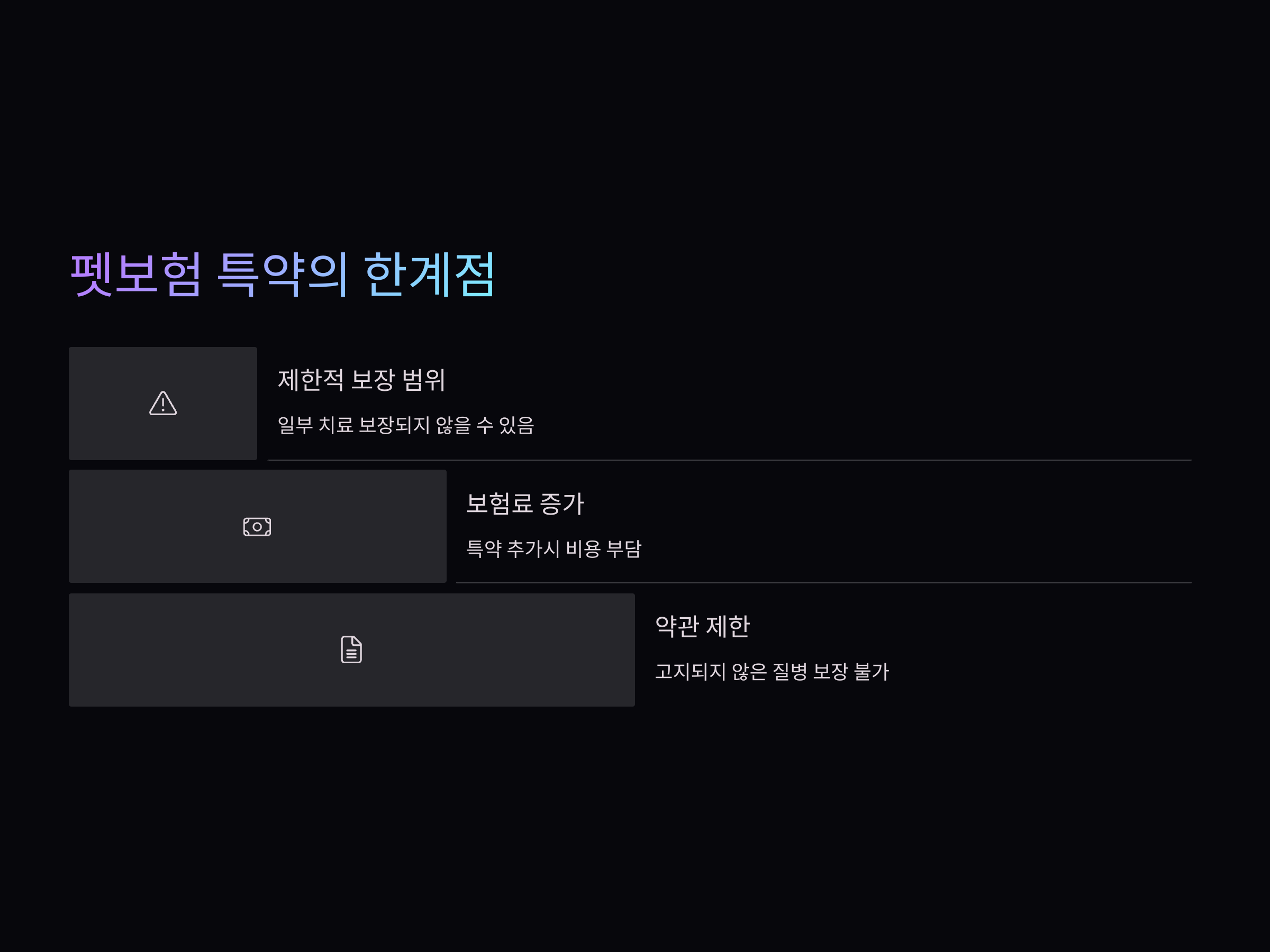 펫보험 특약의 한계점

제한적 보장 범위

일부 치료 보장되지 않을 수 있음

보험료 증가

특약 추가시 비용 부담

약관 제한

고지되지 않은 질병 보장 불가