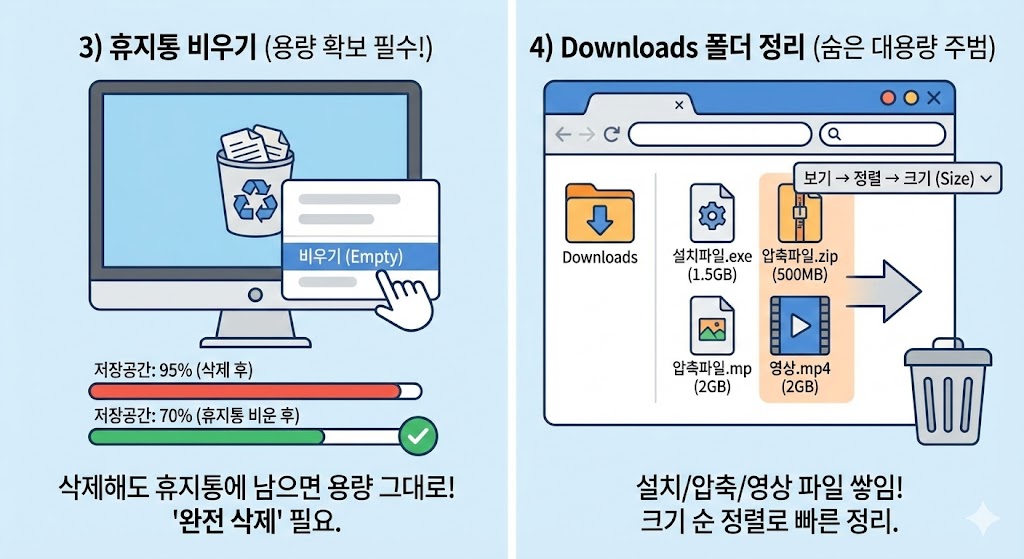 3) 휴지통 비우기 (용량 확보 필수!)

비우기 (Empty)

저장공간: 95% (삭제 후)

저장공간: 70% (휴지통 비운 후)

삭제해도 휴지통에 남으면 용량 그대로!
'완전 삭제' 필요.

4) Downloads 폴더 정리 (숨은 대용량 주범)

보기 → 정렬 → 크기 (Size)

Downloads

설치파일.exe (1.5GB)

압축파일.zip (500MB)

압축파일.mp (2GB)

영상.mp4 (2GB)

설치/압축/영상 파일 쌓임!
크기 순 정렬로 빠른 정리.